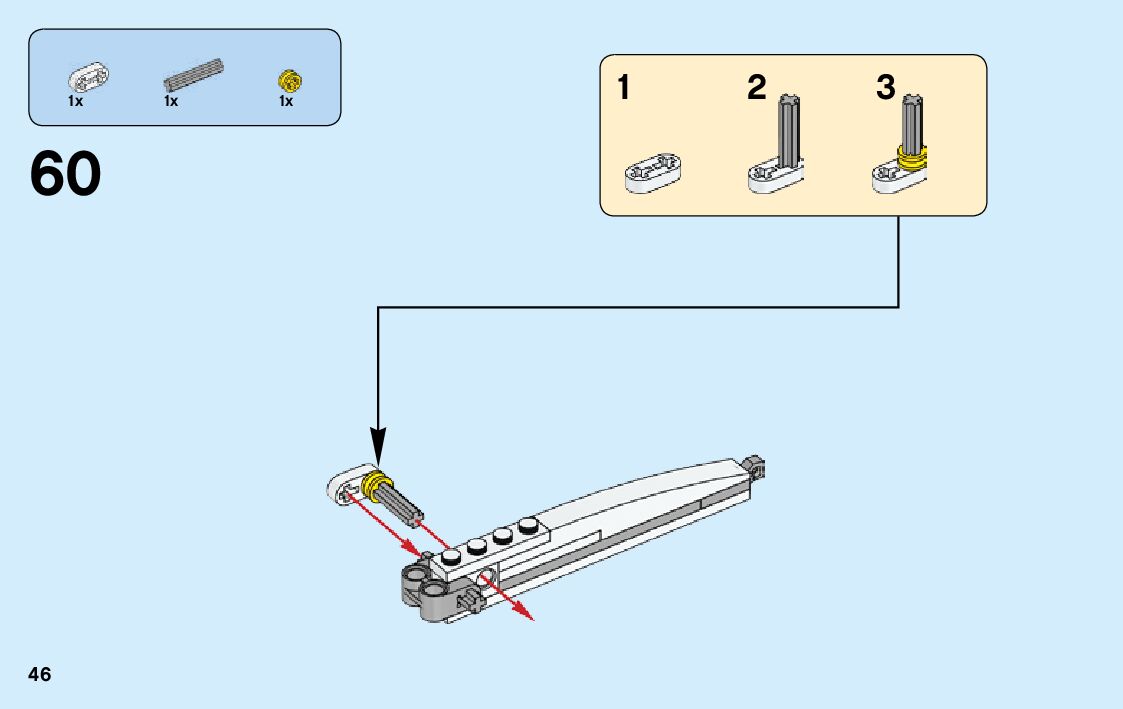 1x
1x
1x

60

1
2
3

46