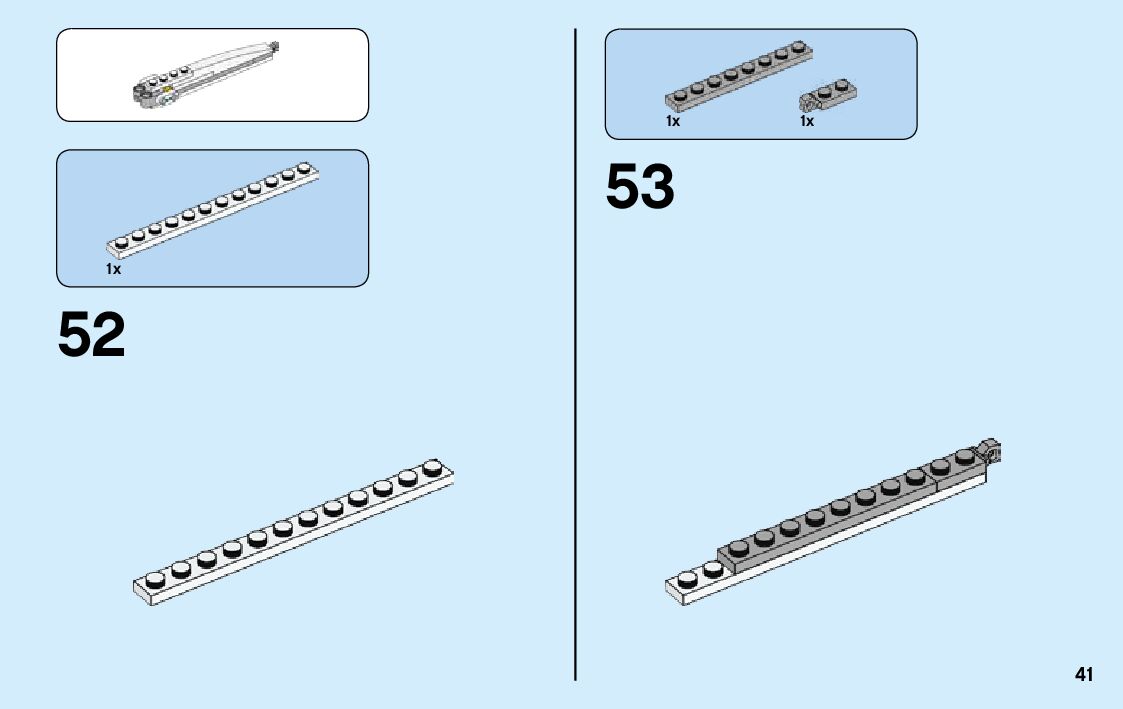 1x

52

1x

1x

53

41