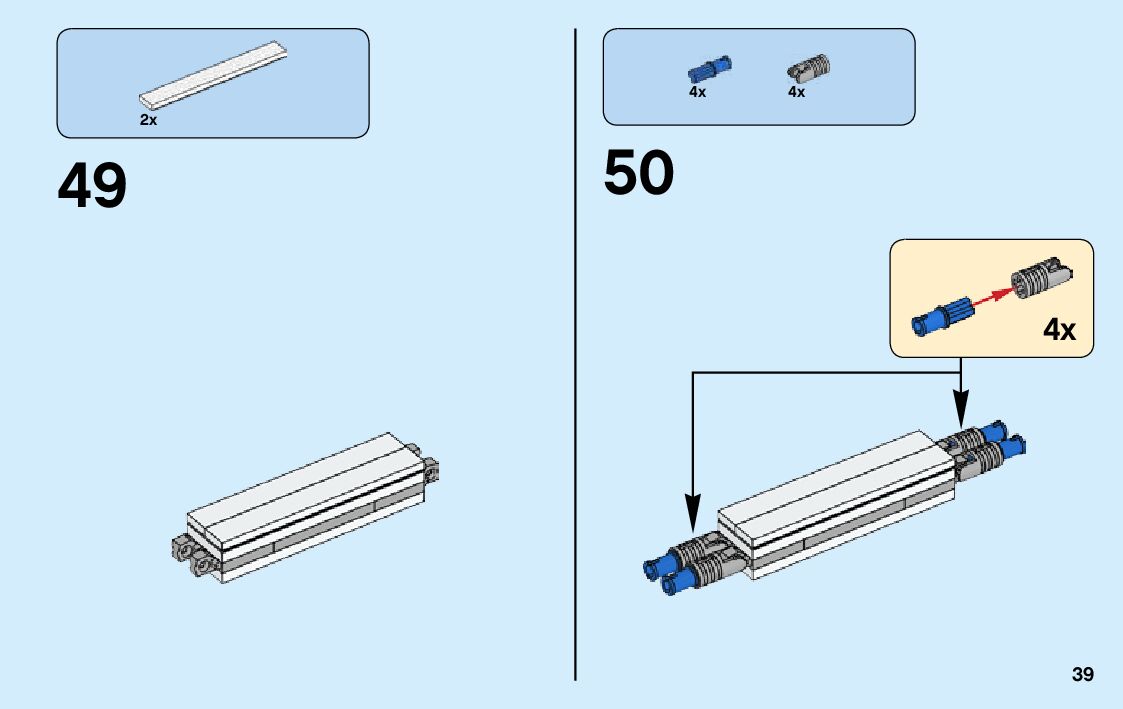 2x

49

4x 4x

50

4x

39