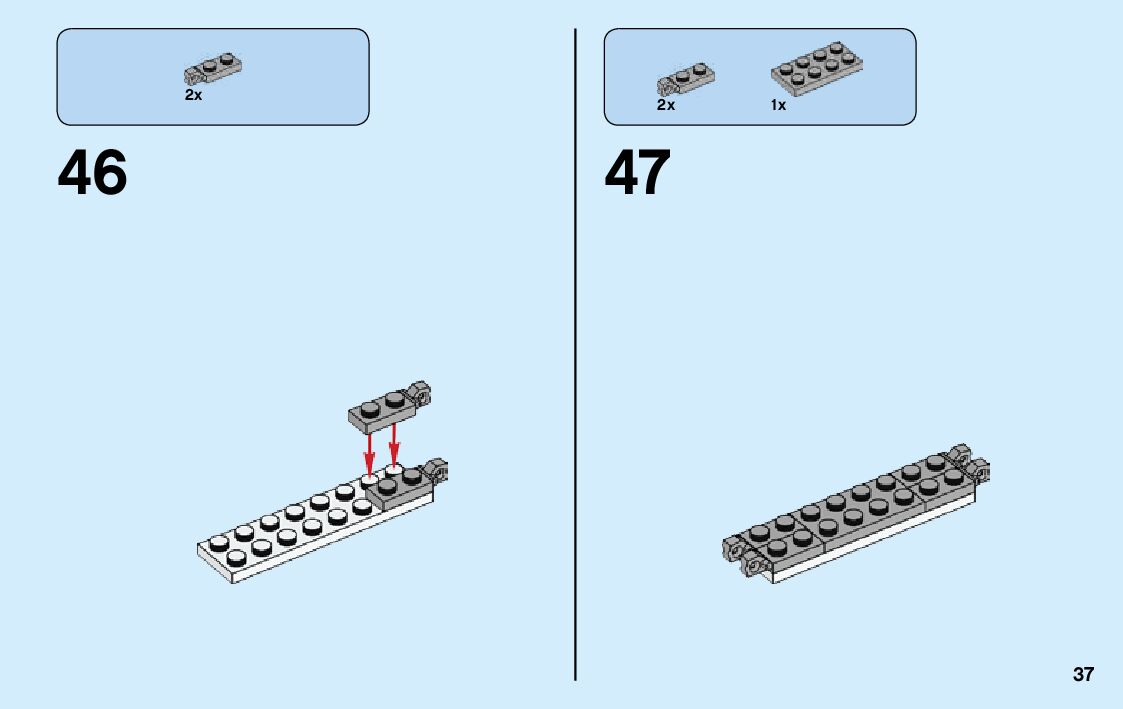 2x

46

2x 1x

47

37