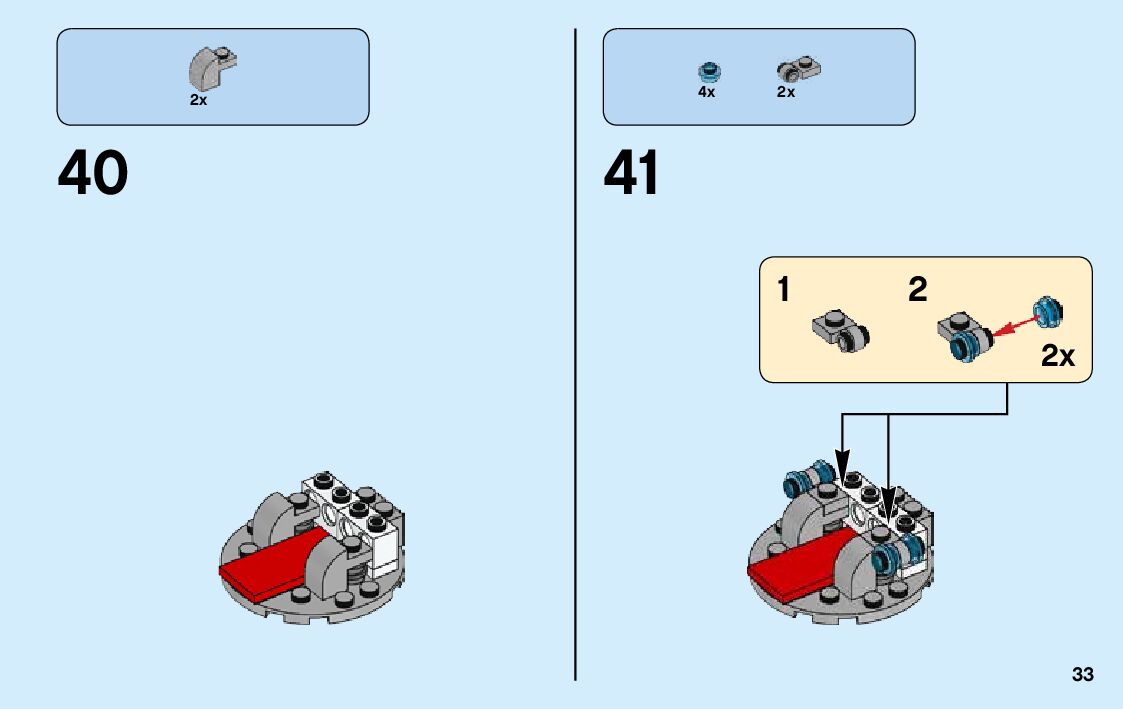 2x

40

4x 2x

41

1 2

2x

33