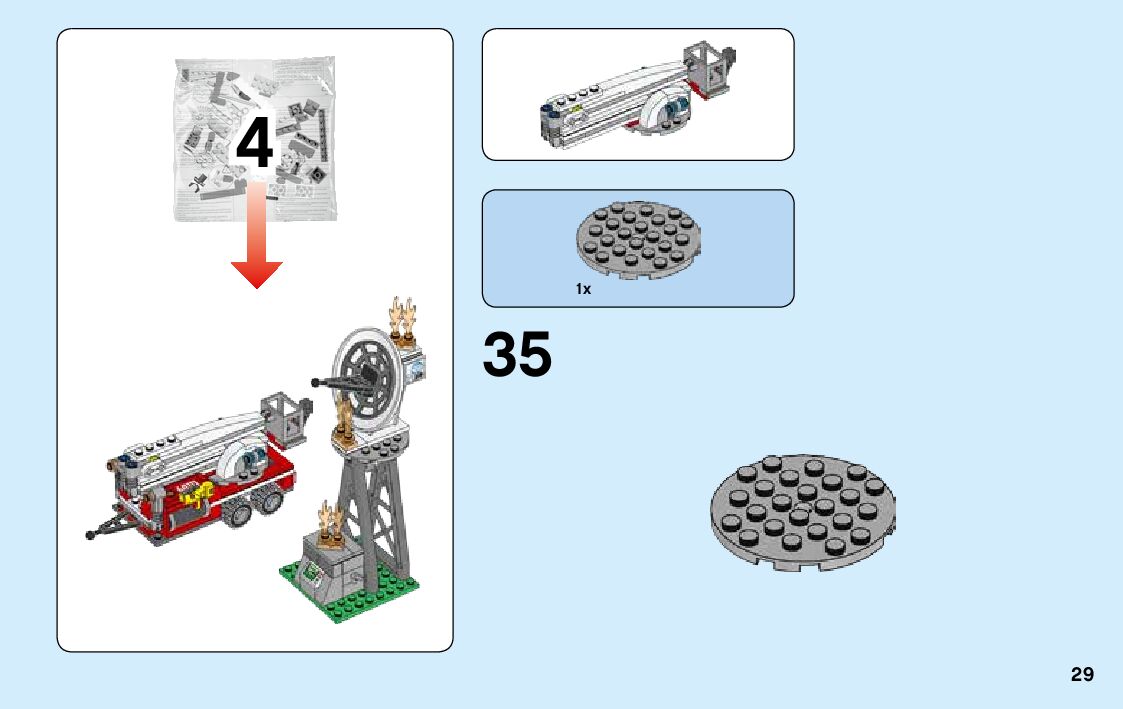 4

1x

35

29