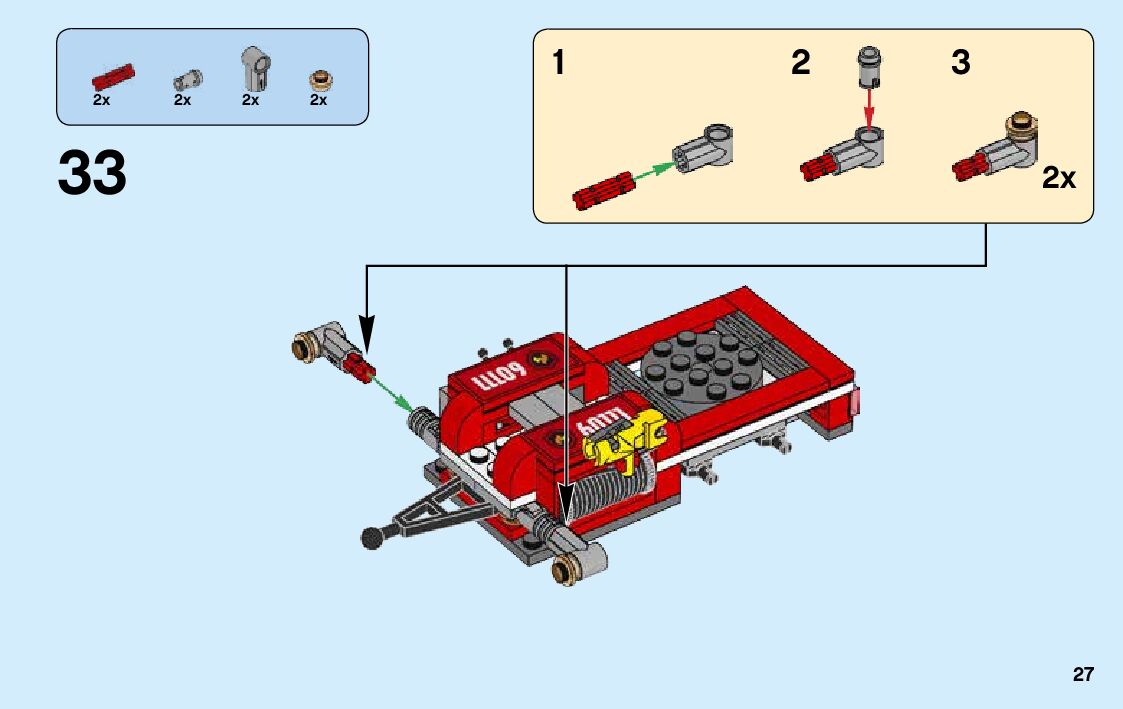 2x 2x 2x 2x

33

1

2

3

2x

60111

60111

27