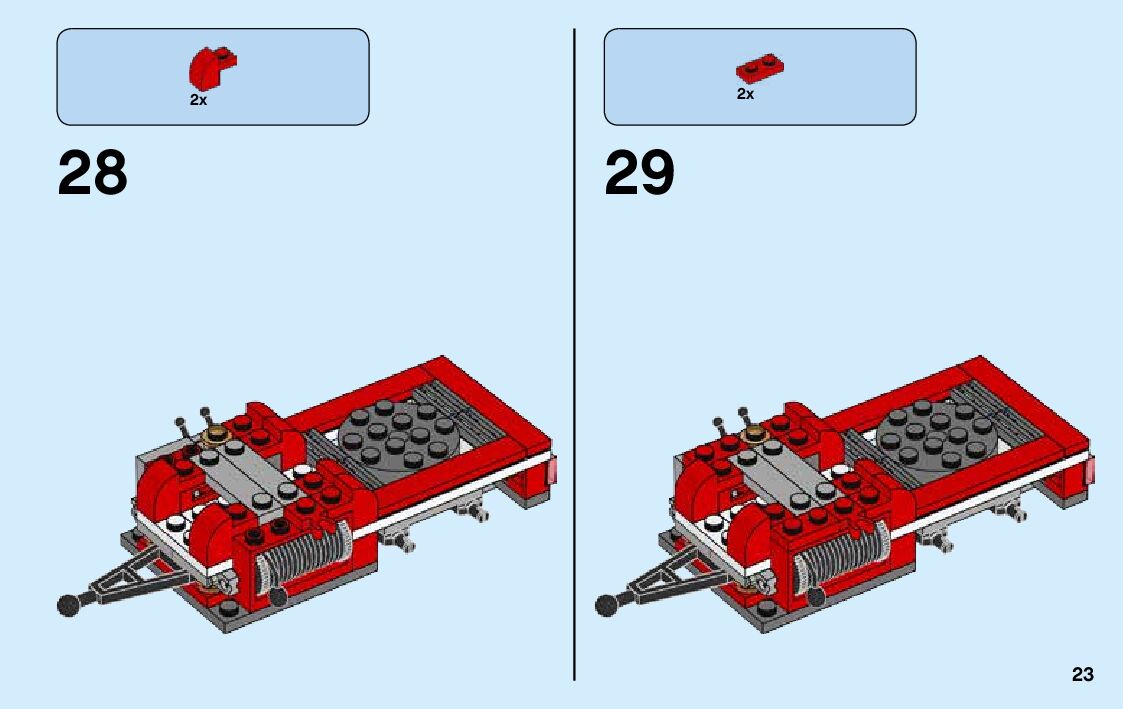 2x

28

2x

29

23