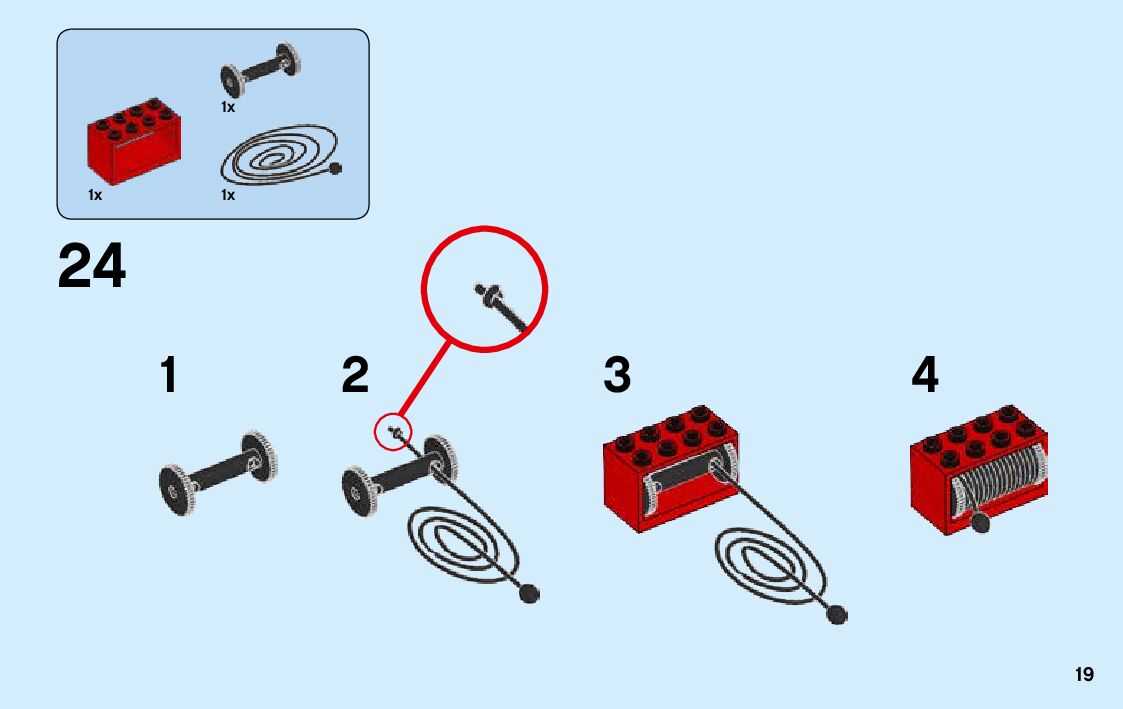 1x

1x

1x

24

1

2

3

4

19