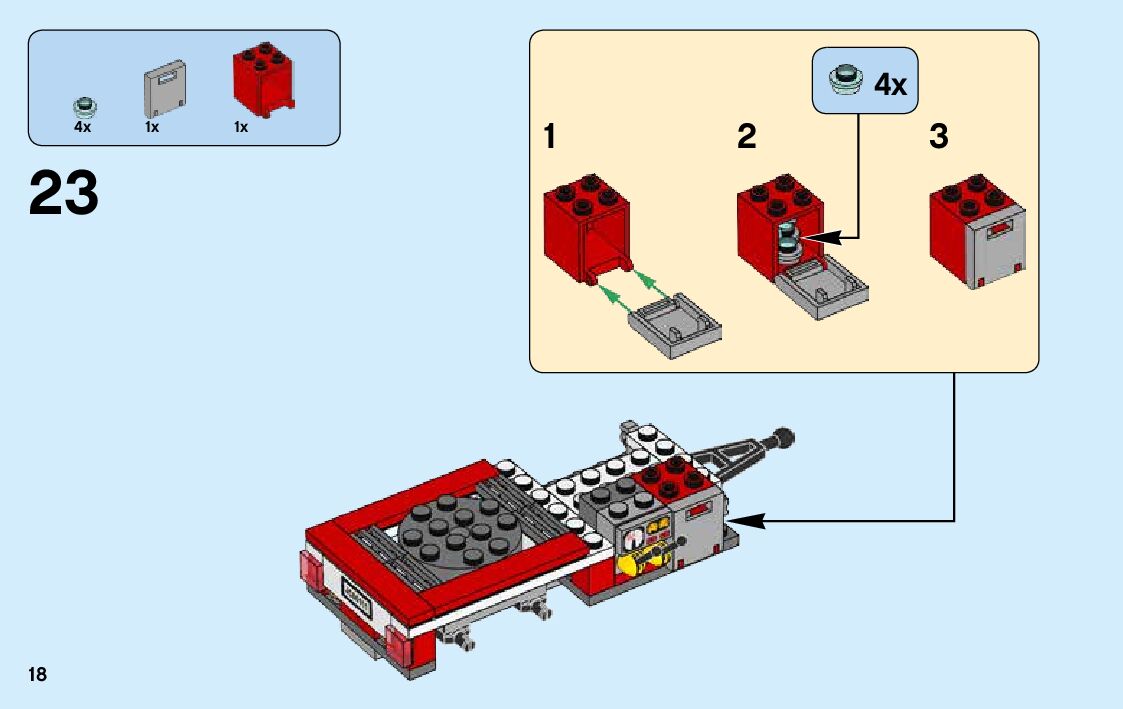 4x
1x
1x

23

4x

1

2

3

18