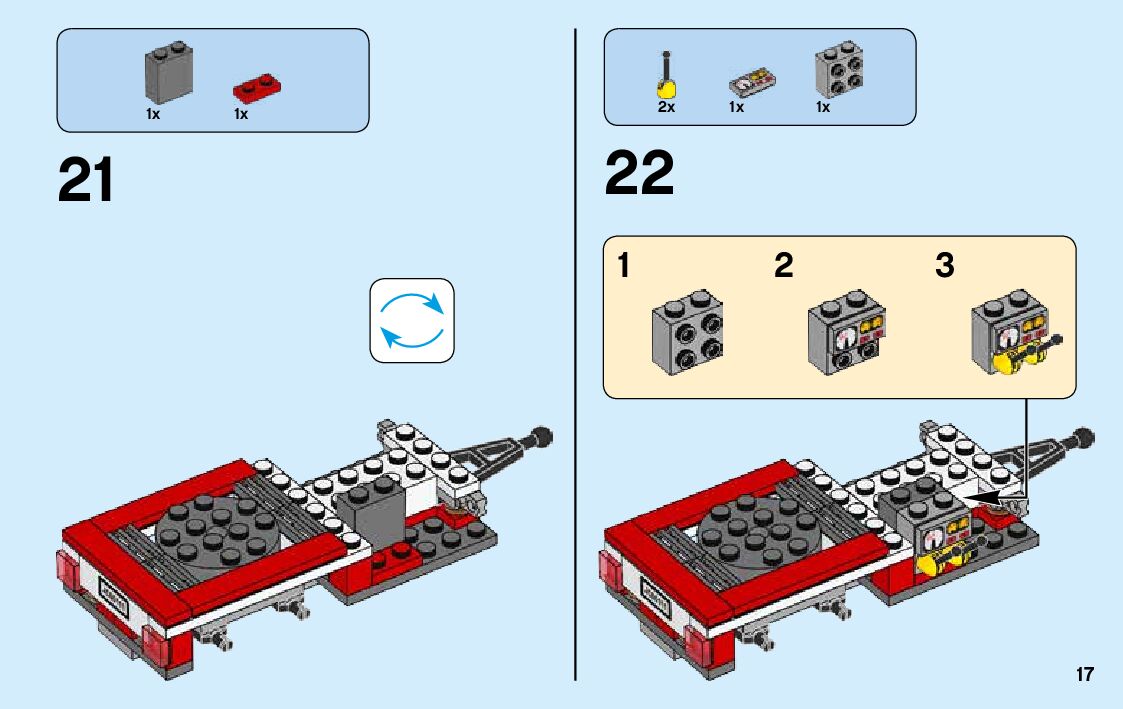 1x 1x

21

2x 1x 1x

22

1 2 3

17