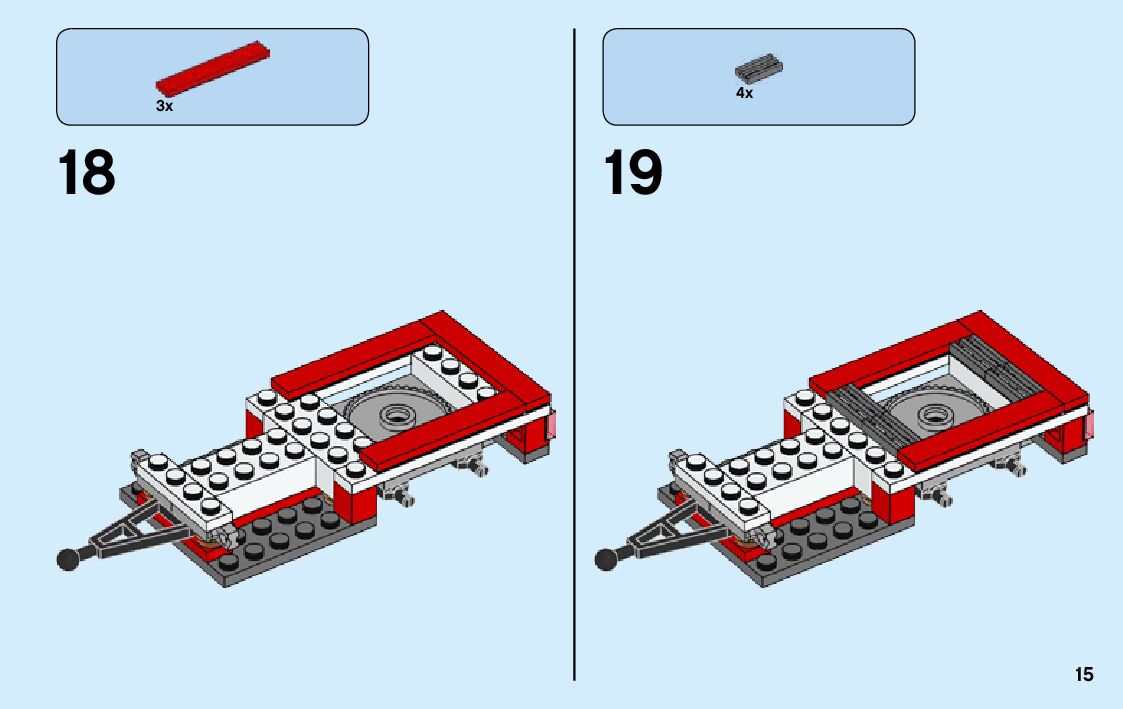 3x

18

4x

19

15