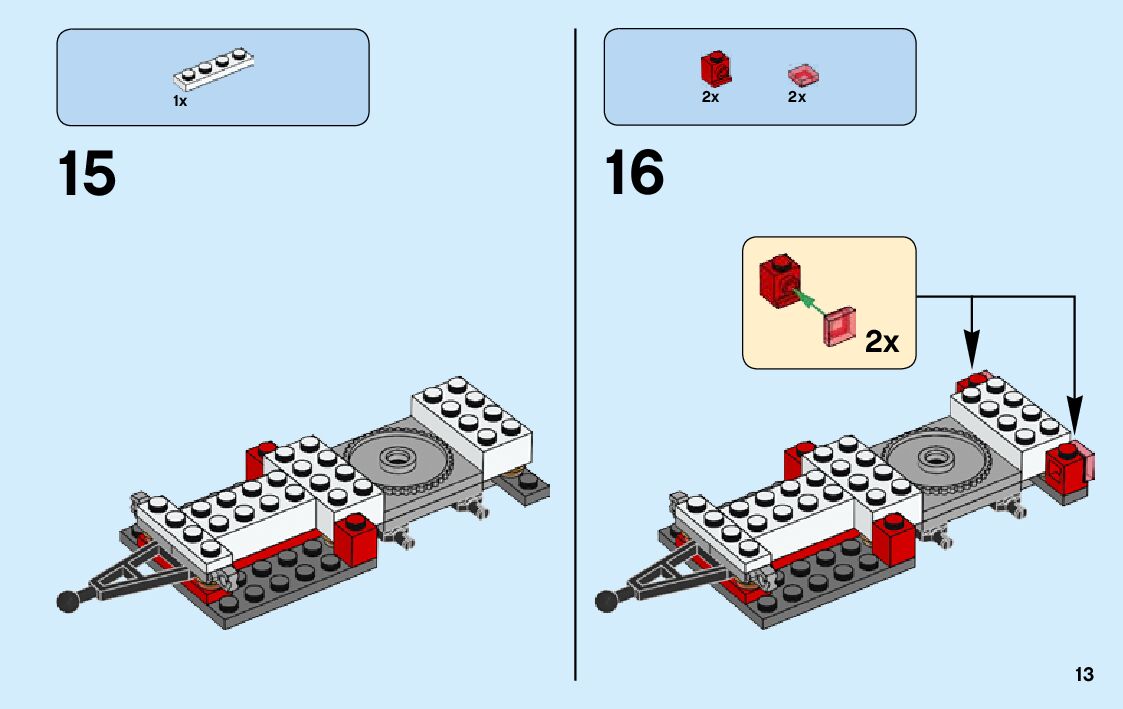 1x

15

2x 2x

16

2x

13