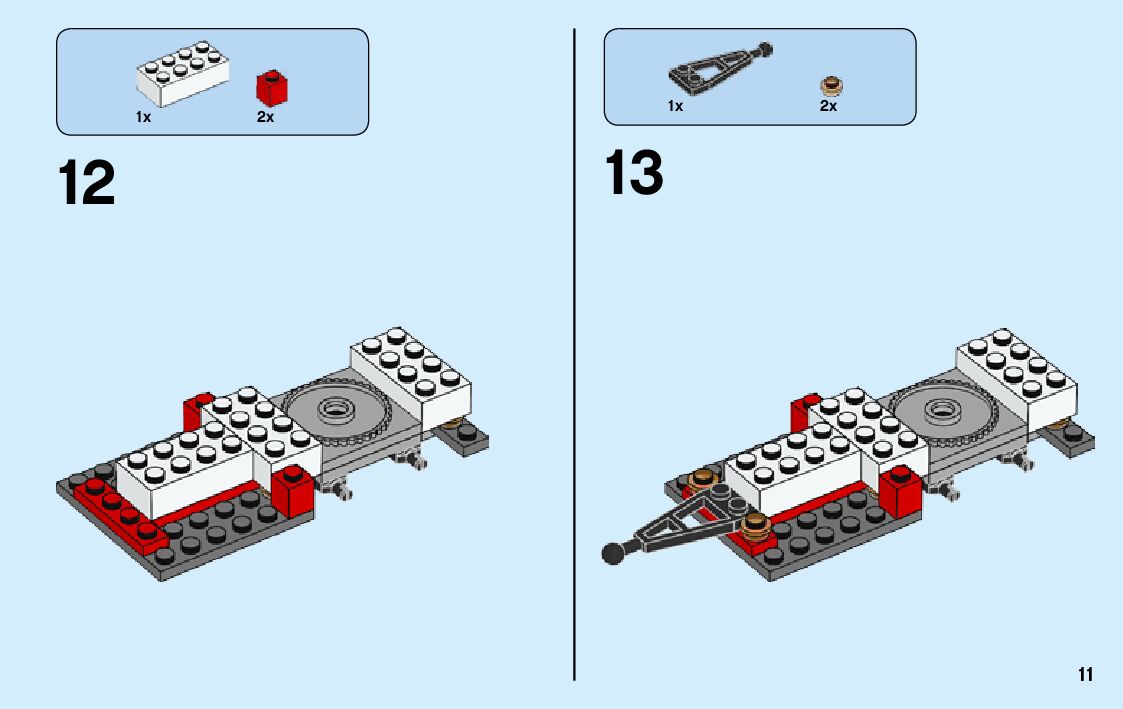 1x 2x

12

1x 2x

13

11