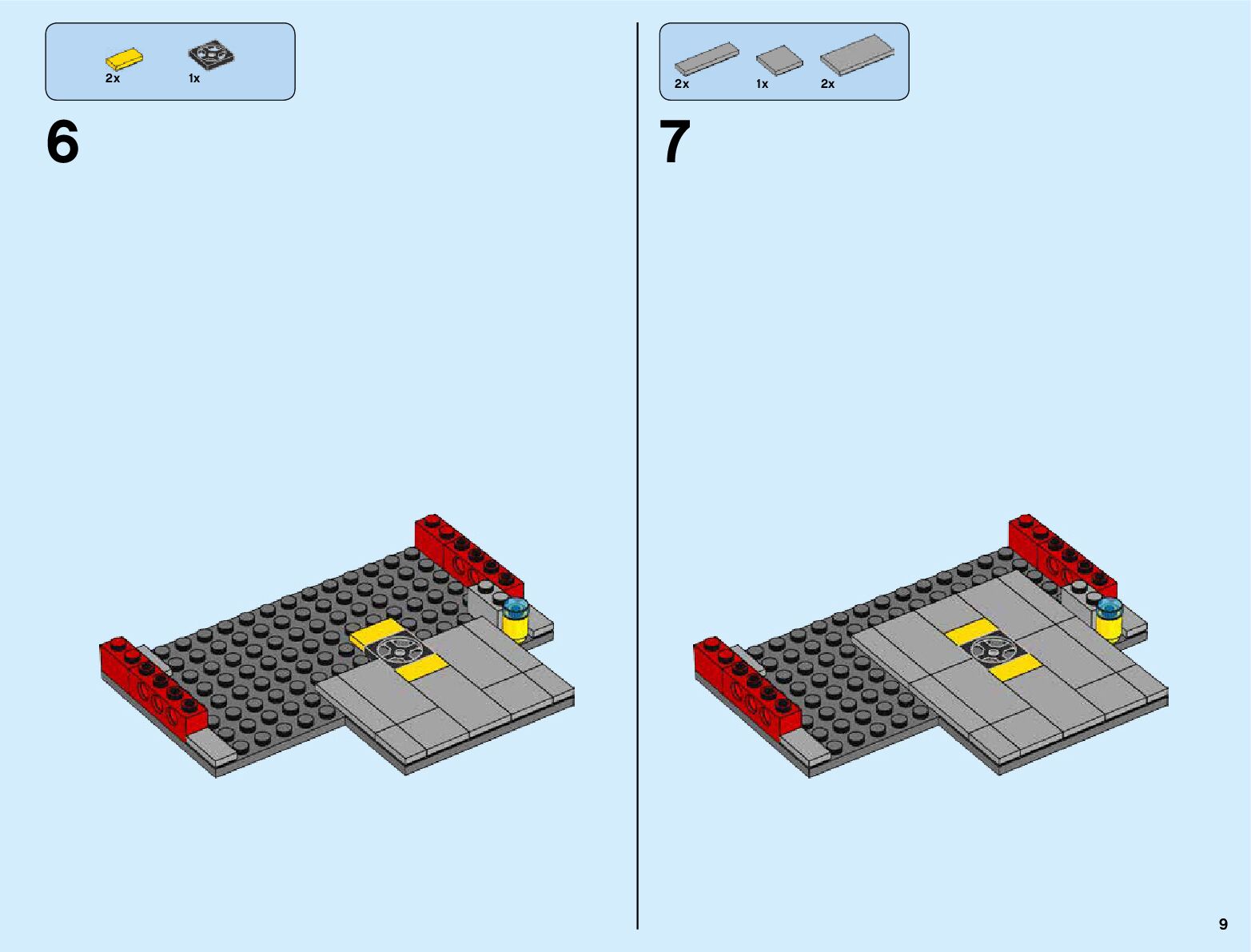 2x 1x

6

2x 1x 2x

7

9