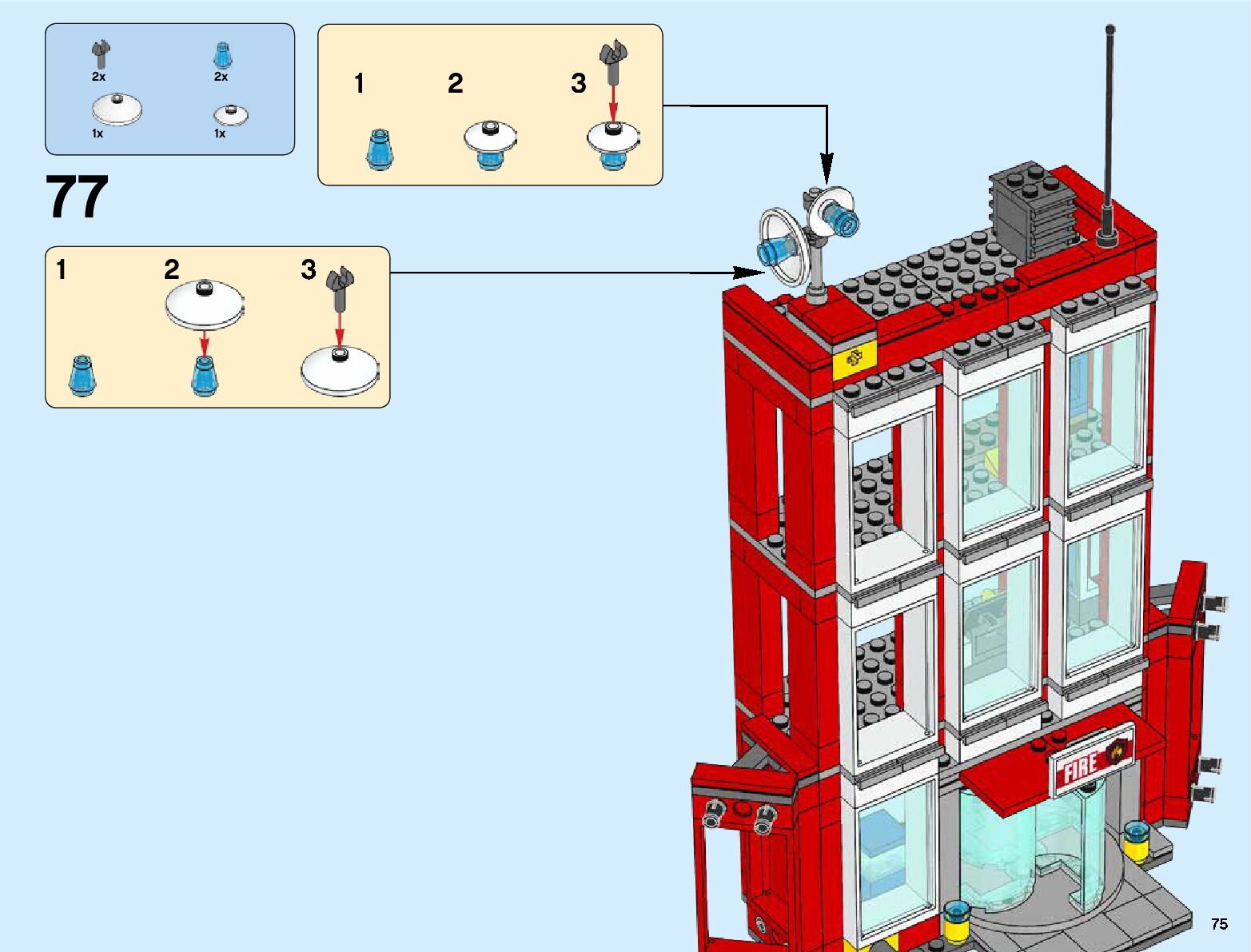 2x
2x
1x
1x

1 2 3

77

1 2 3

FIRE

75