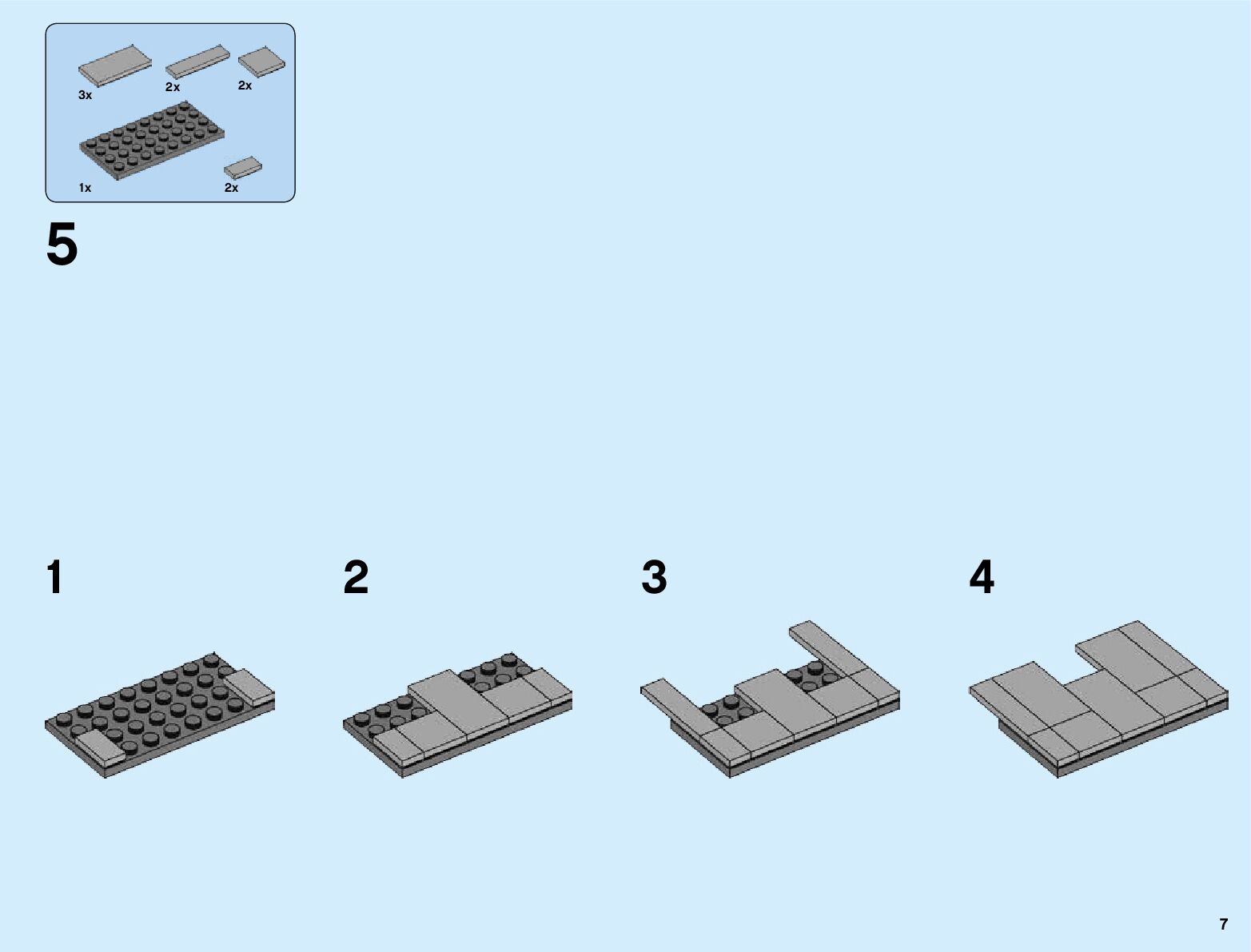 3x
2x
2x
1x
2x

5

1

2

3

4

7