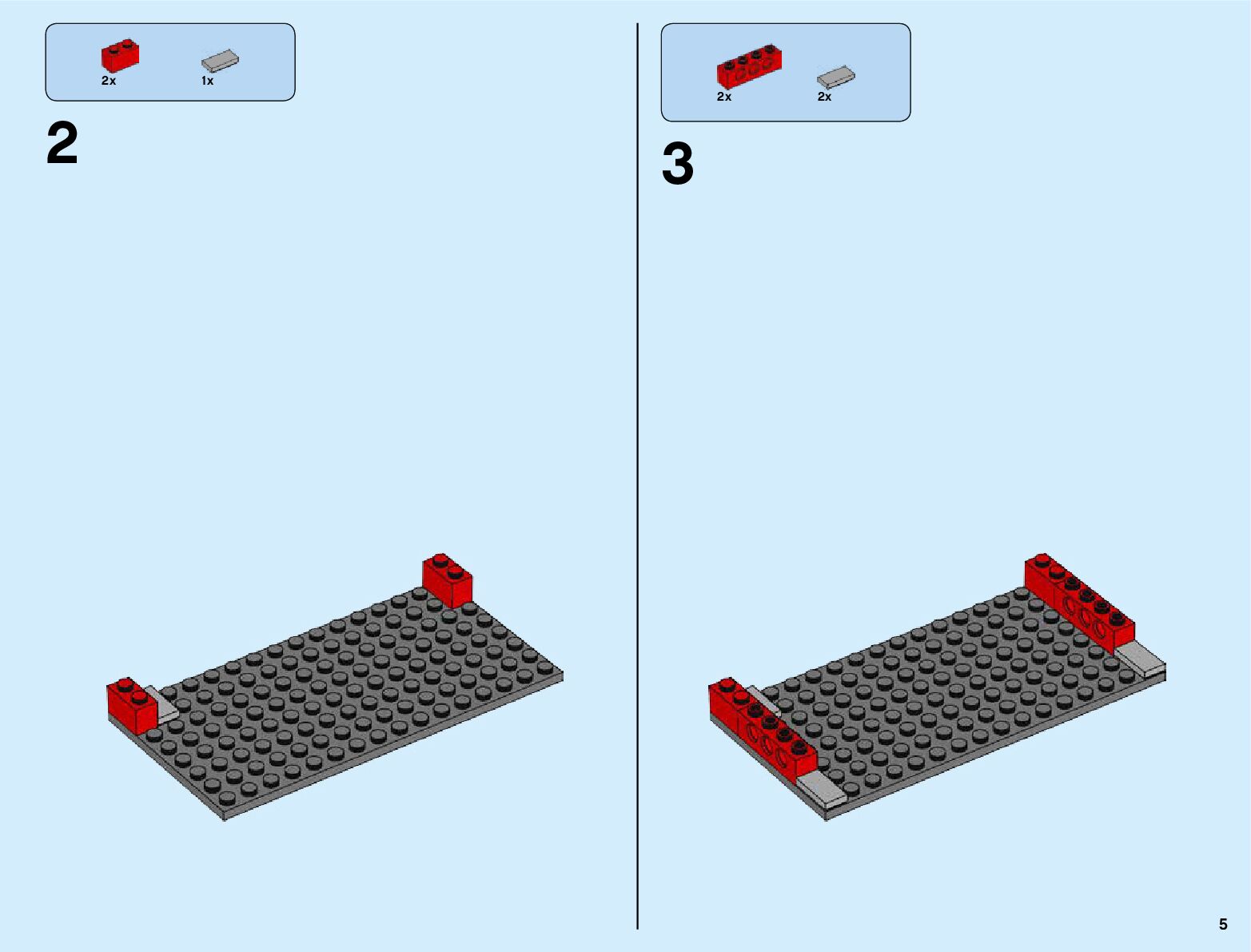 2x 1x

2

2x 2x

3

5