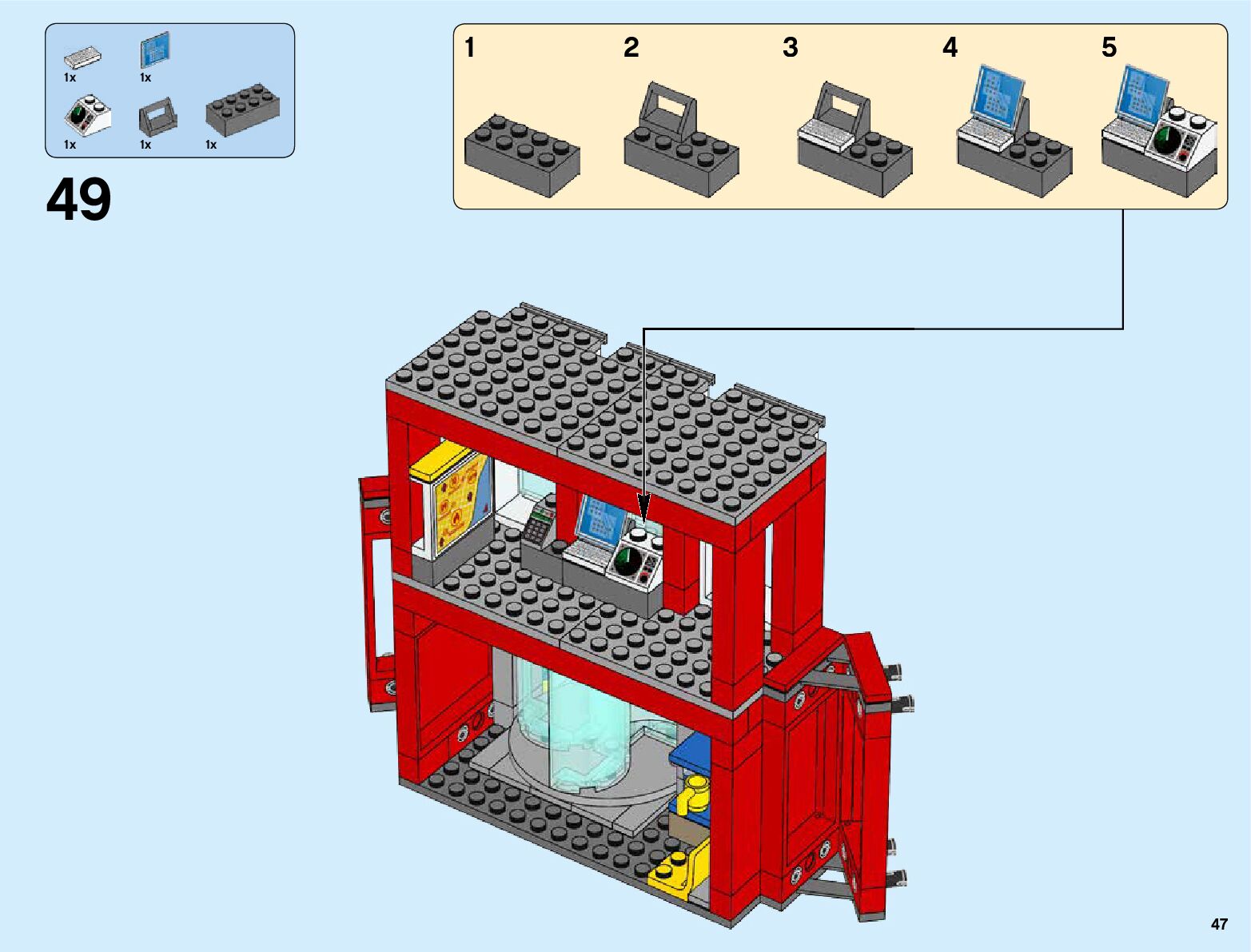 1x 1x
1x 1x 1x

49

1 2 3 4 5

47