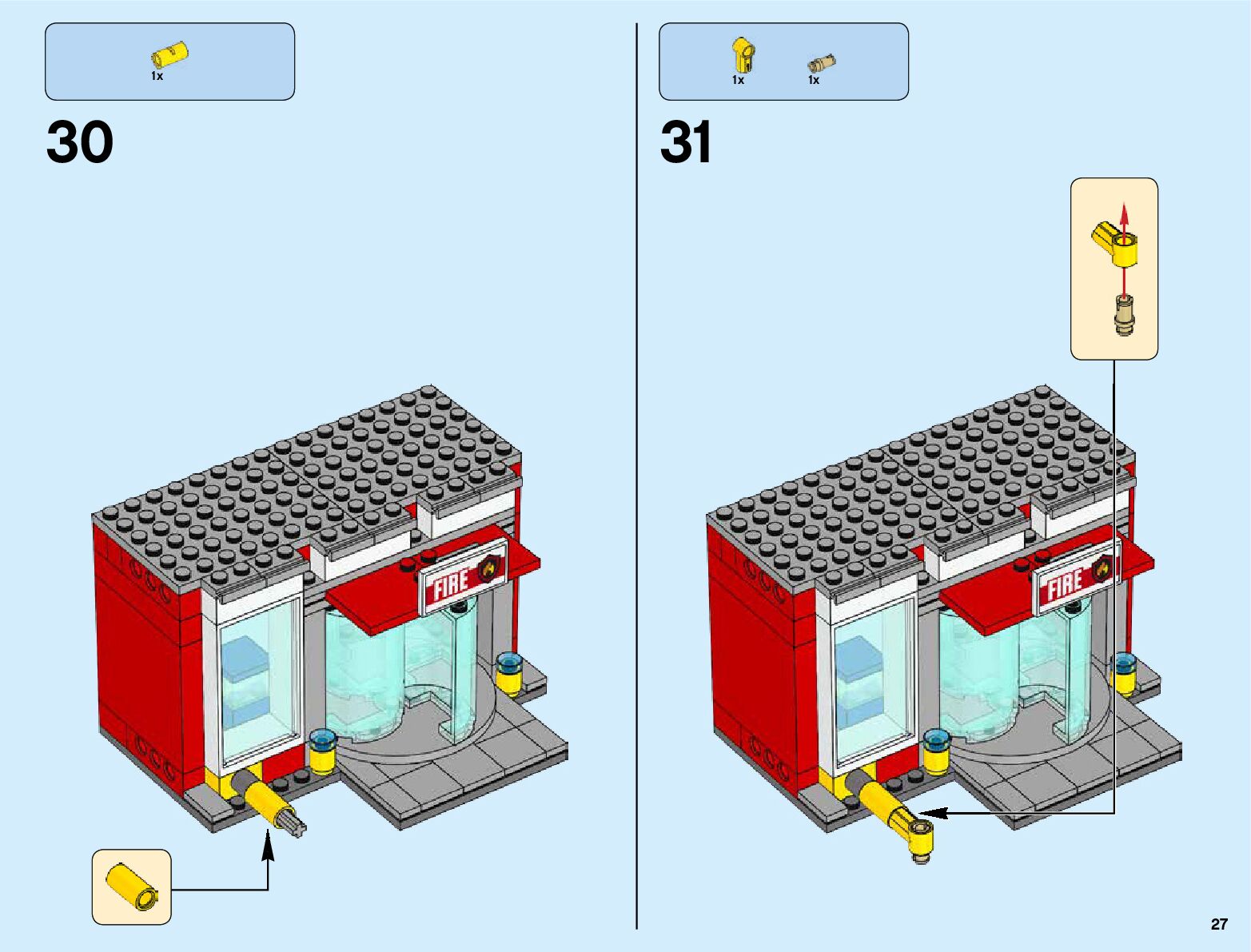 1x

30

FIRE

1x 1x

31

FIRE

27