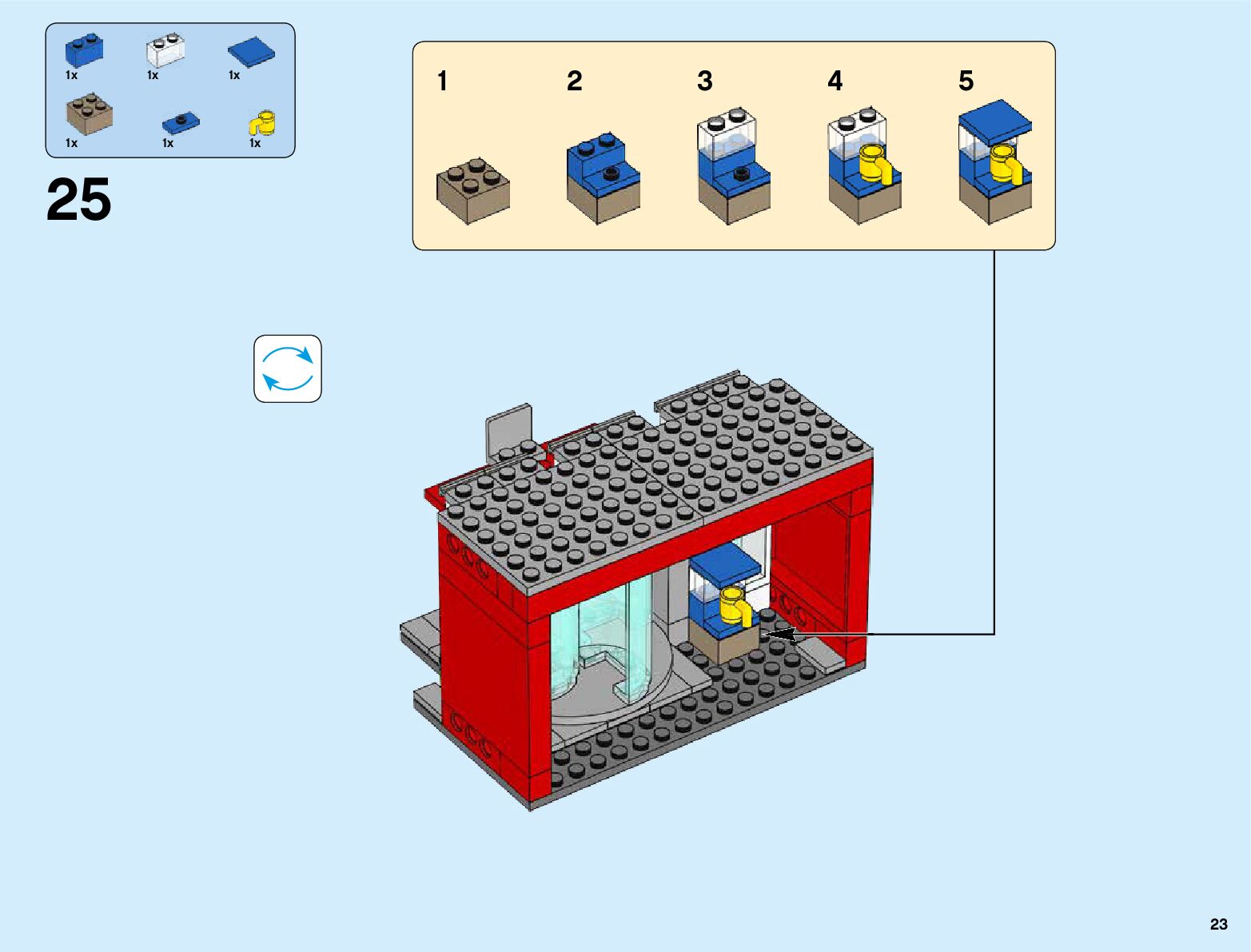 1x 1x 1x
1x 1x 1x

25

1 2 3 4 5

23