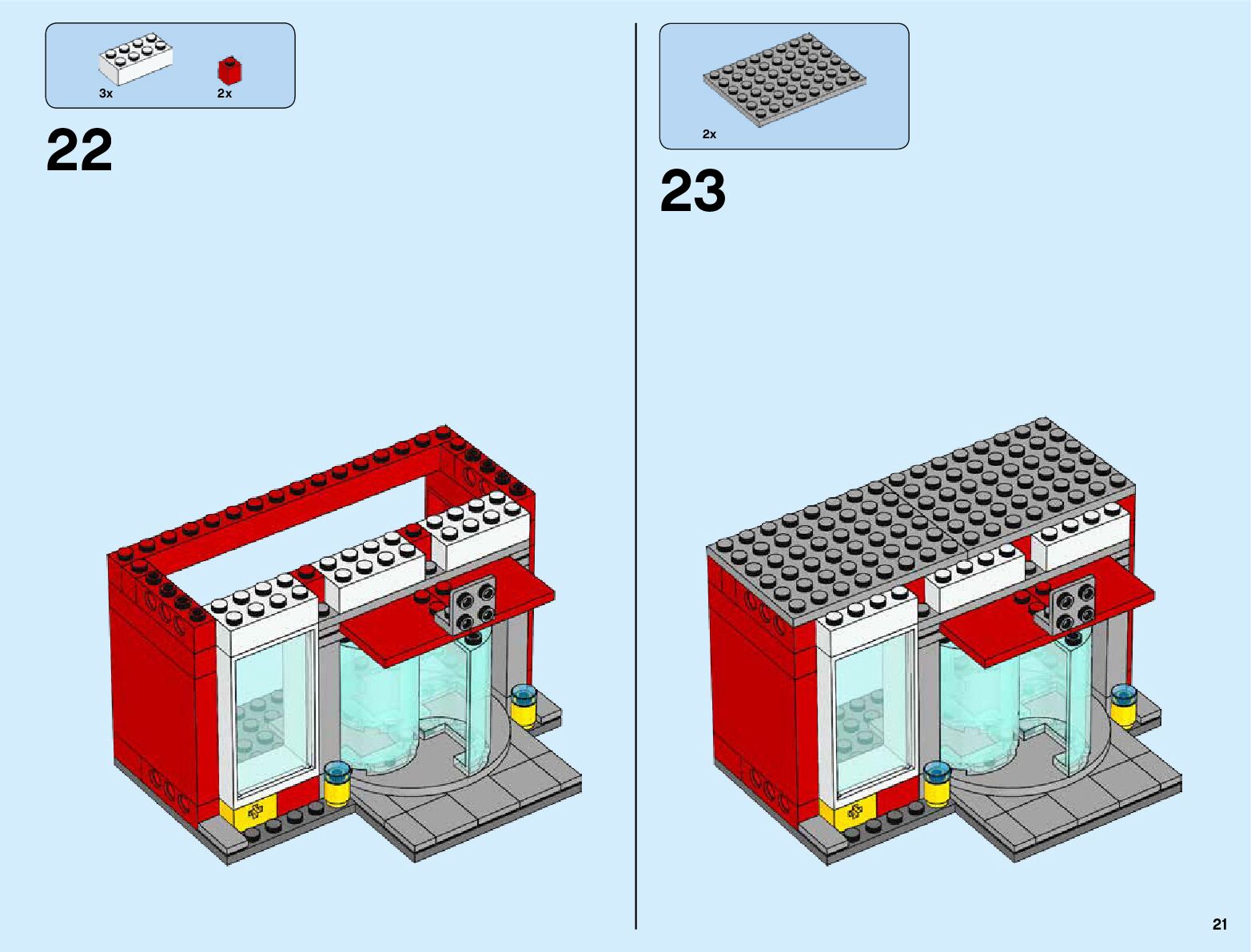 3x

2x

22

2x

23

21