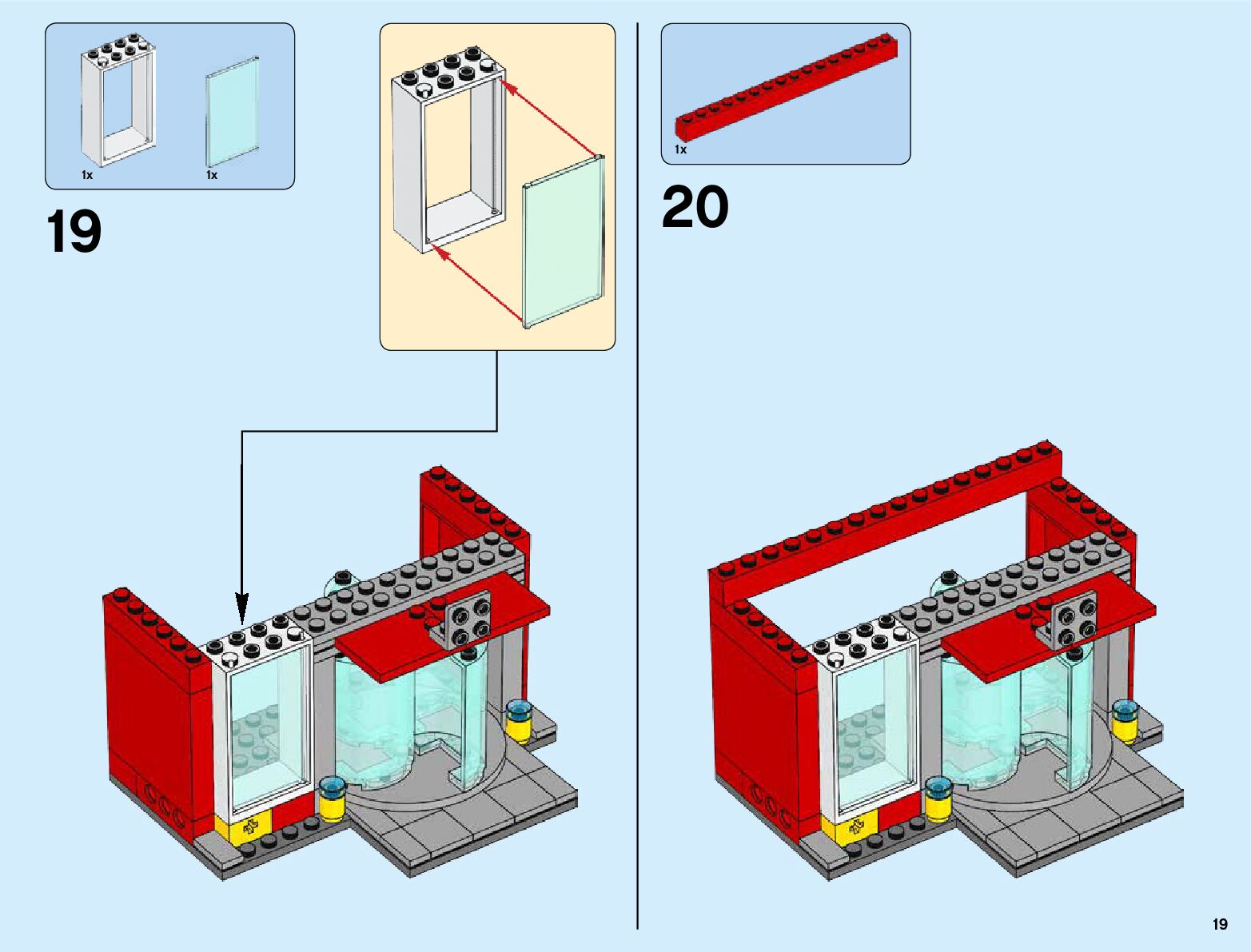 1x

1x

19

1x

20

19