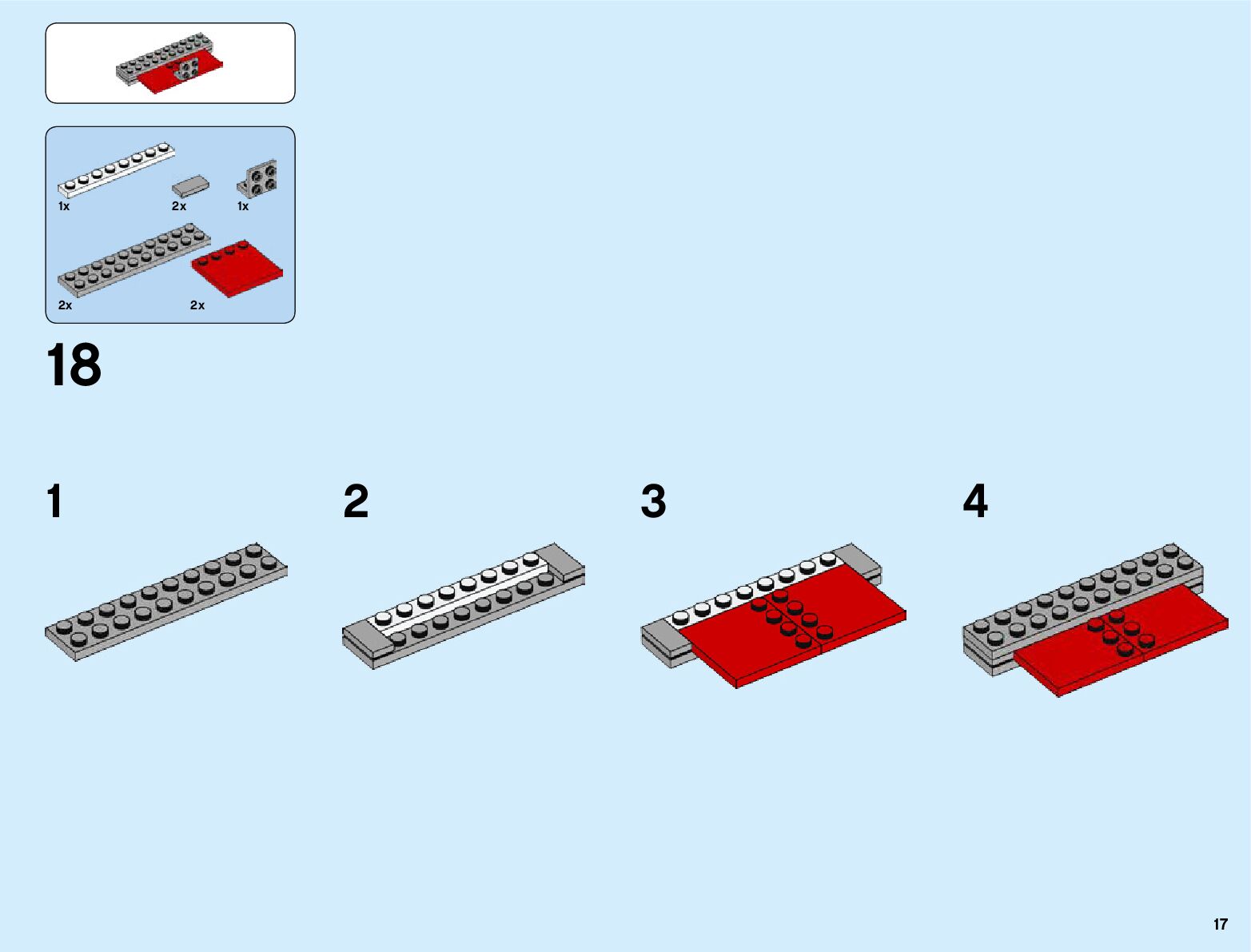 1x
2x
1x
2x
2x

18

1

2

3

4

17