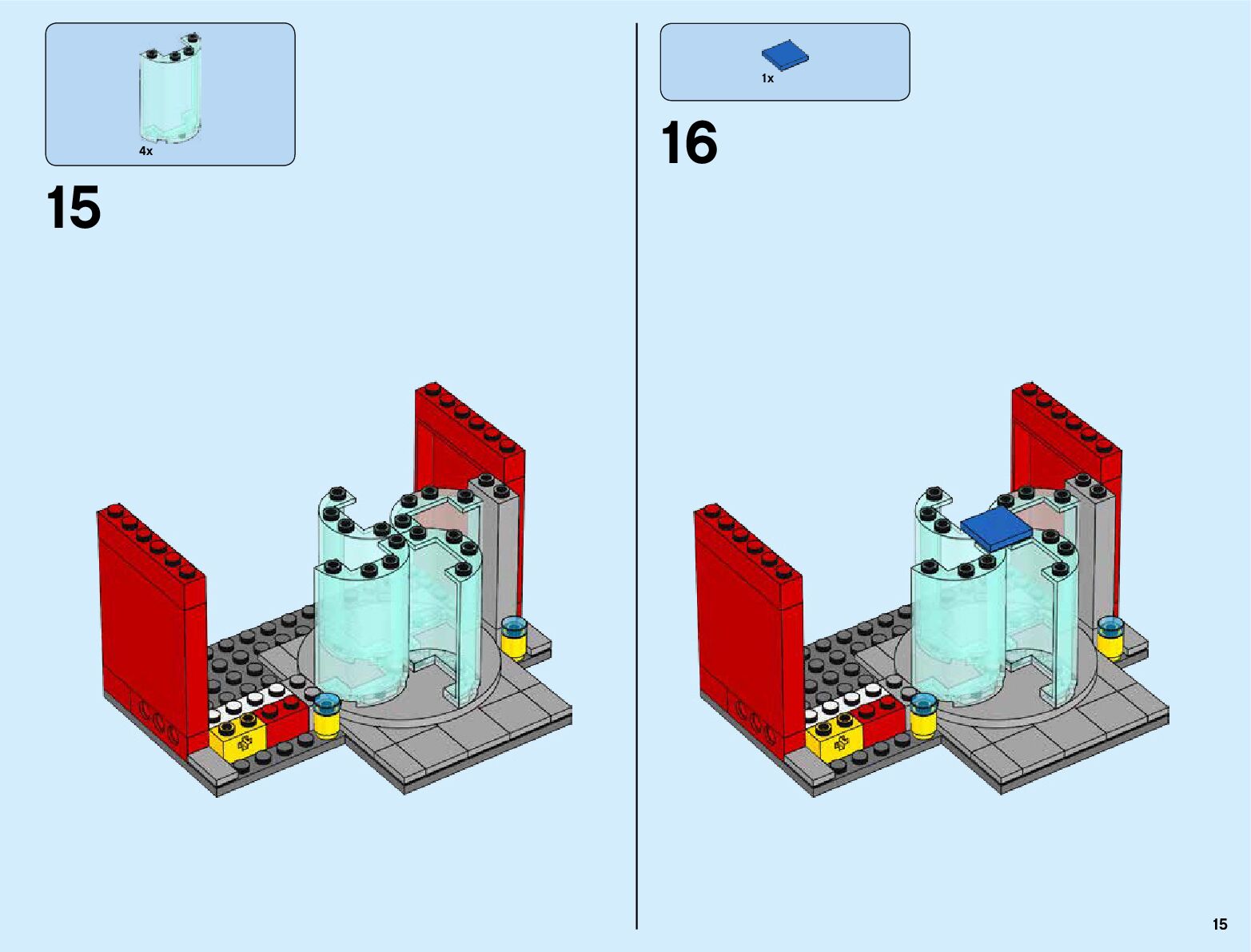 4x

15

1x

16

15