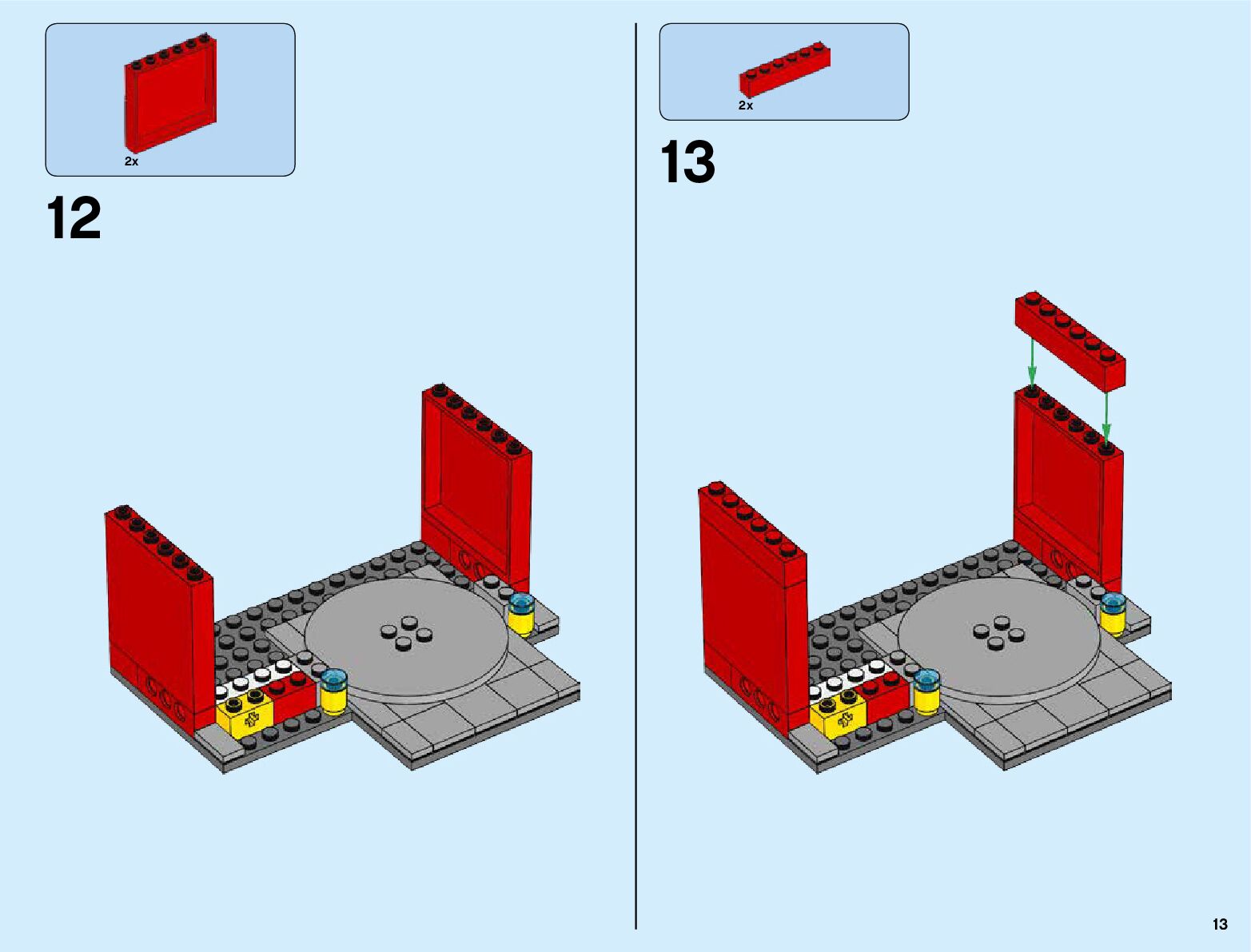 2x

12

2x

13

13