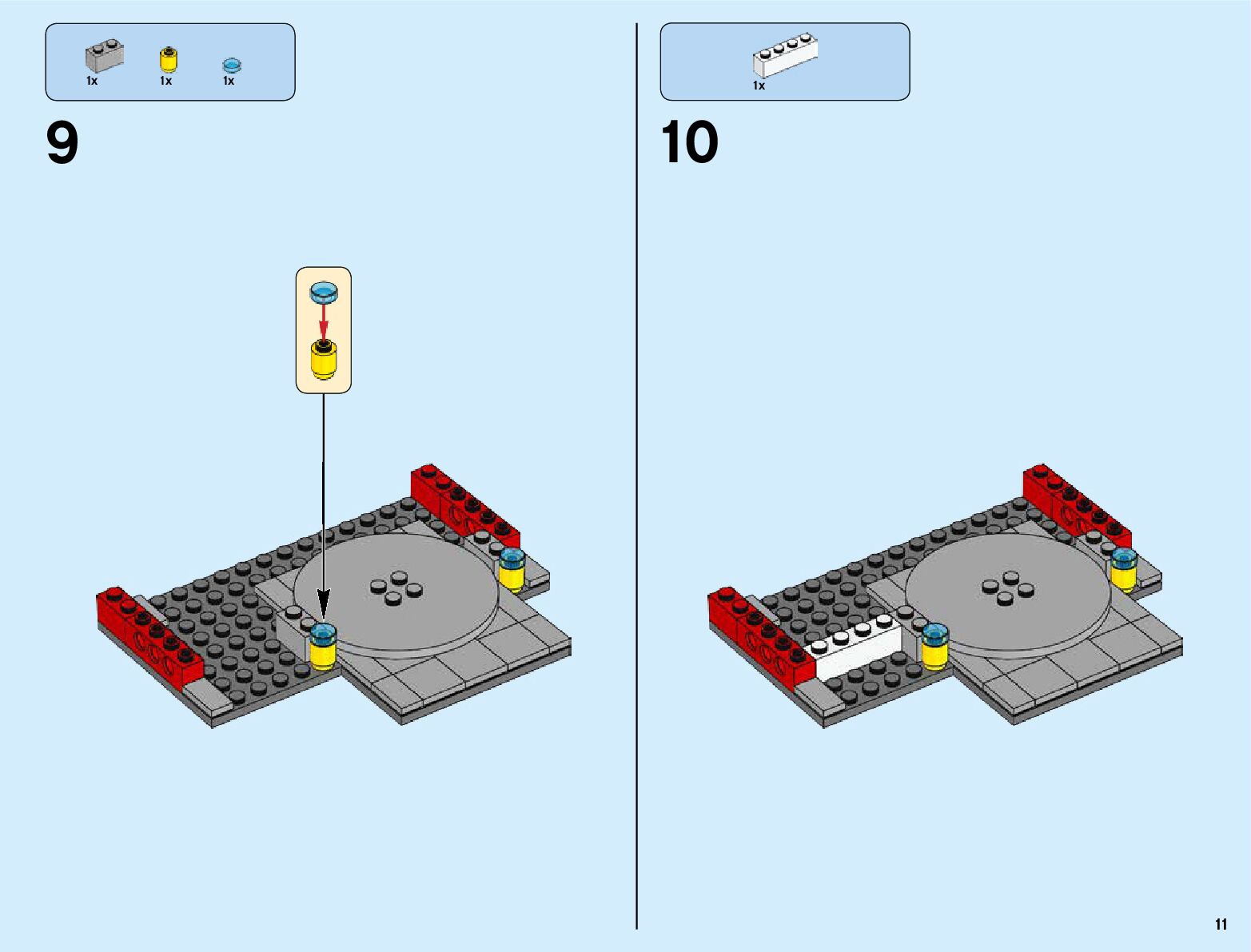 1x 1x 1x

9

1x

10

11