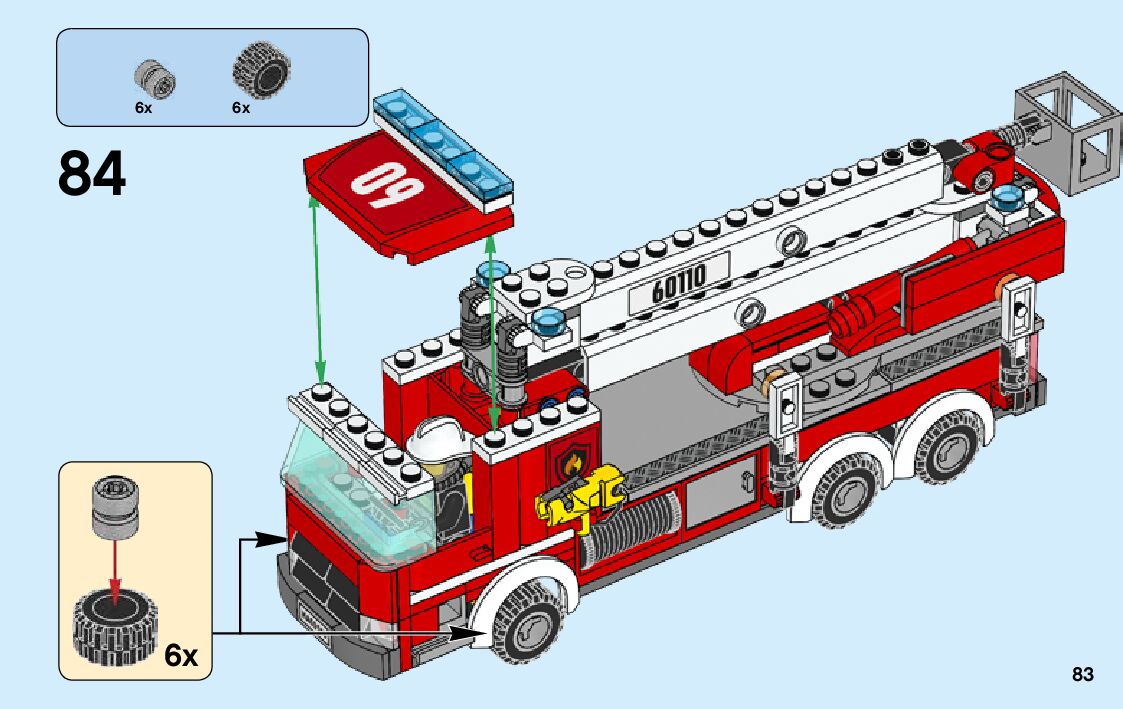 6x 6x

84

60

60110

6x

83