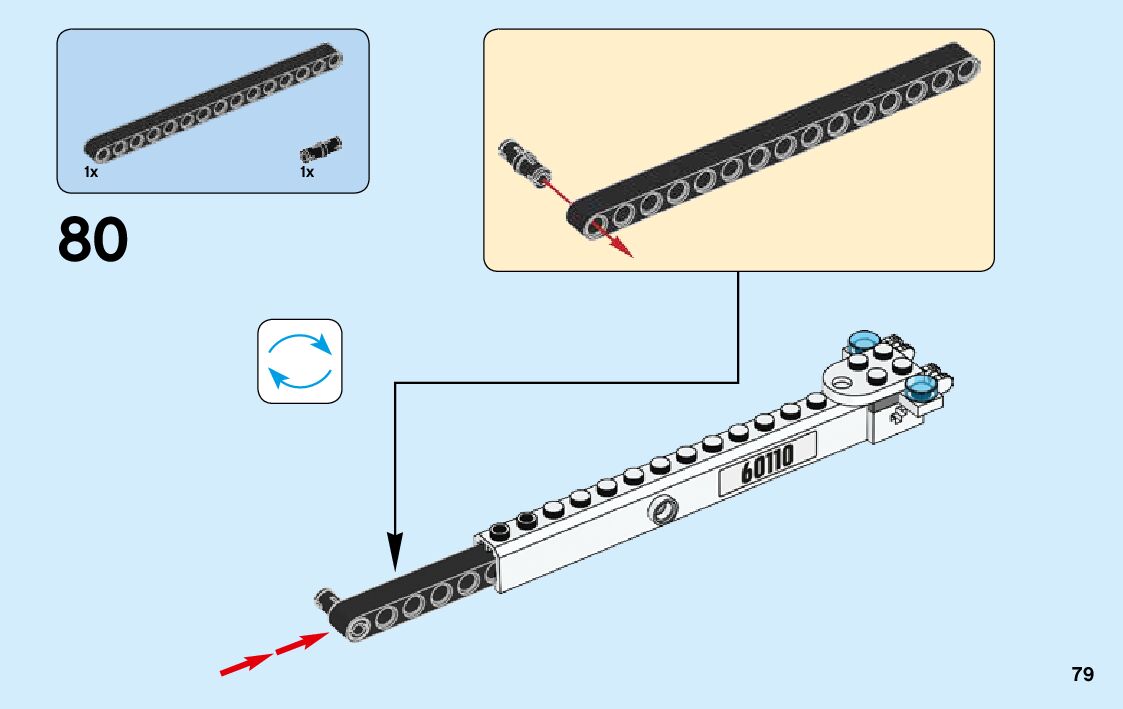 1x
1x

80

60110

79