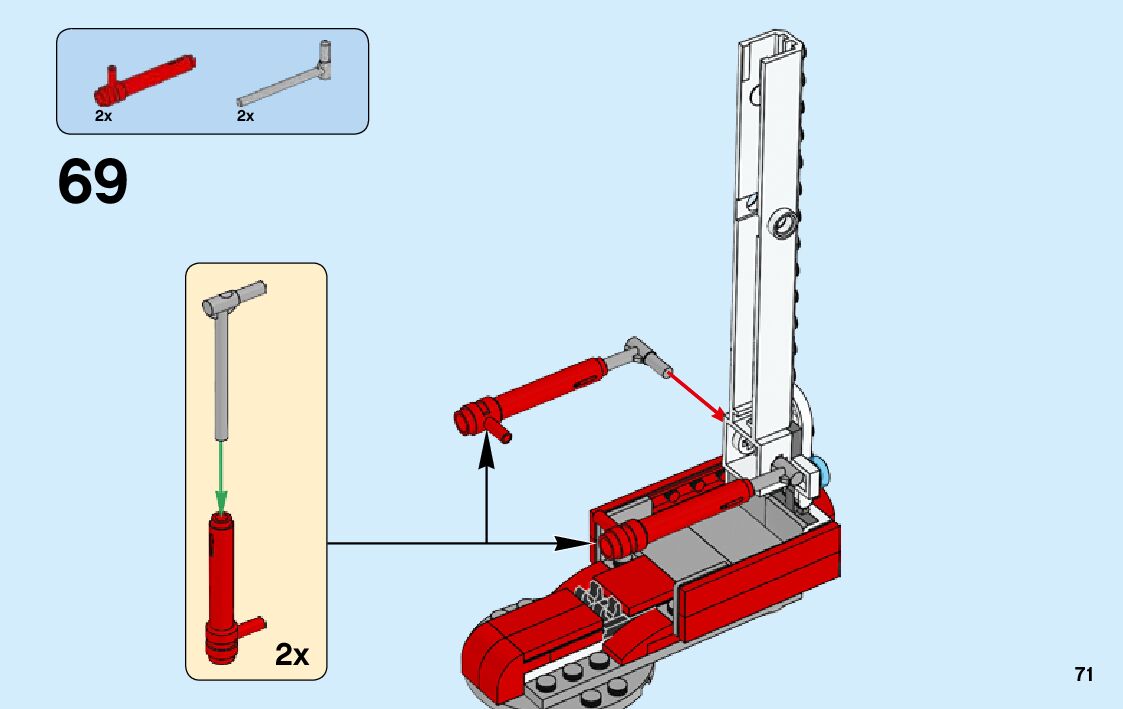 2x
2x

69

2x

71