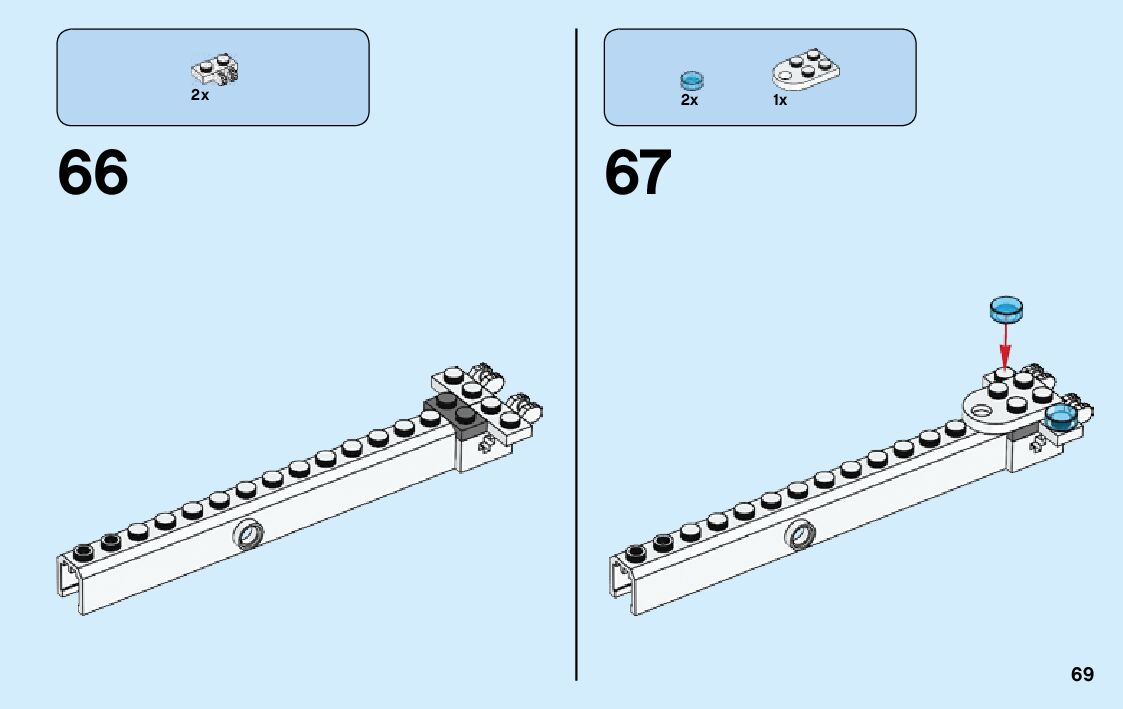 2x

66

2x 1x

67

69