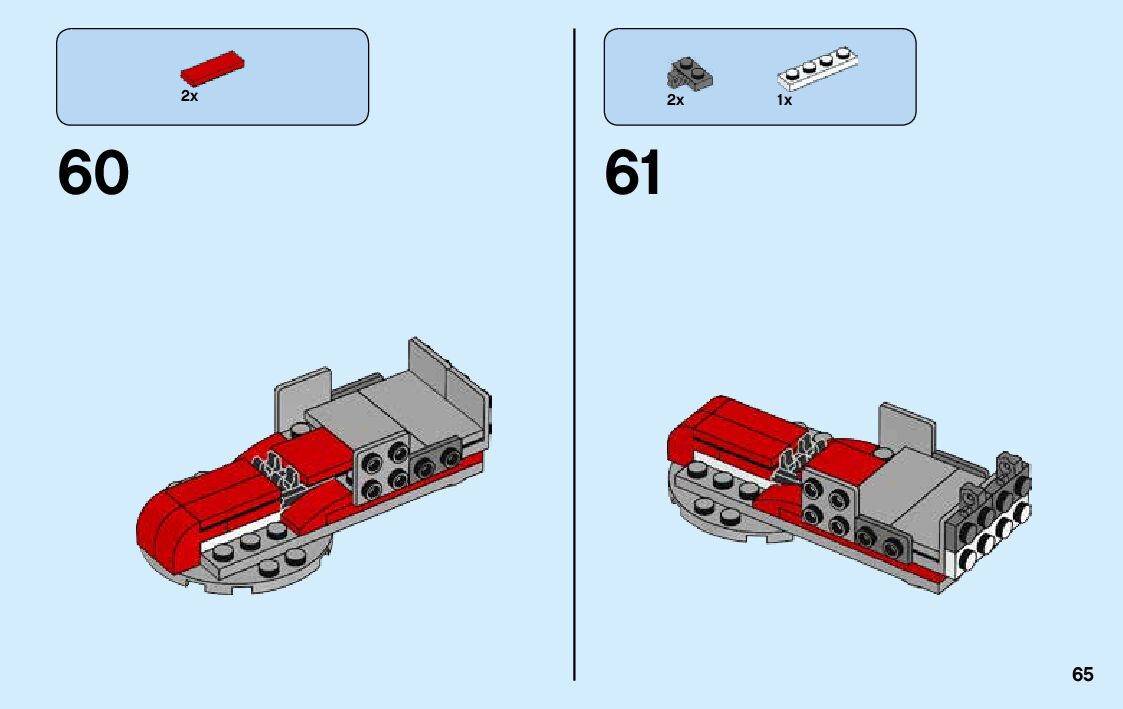 2x

60

2x 1x

61

65