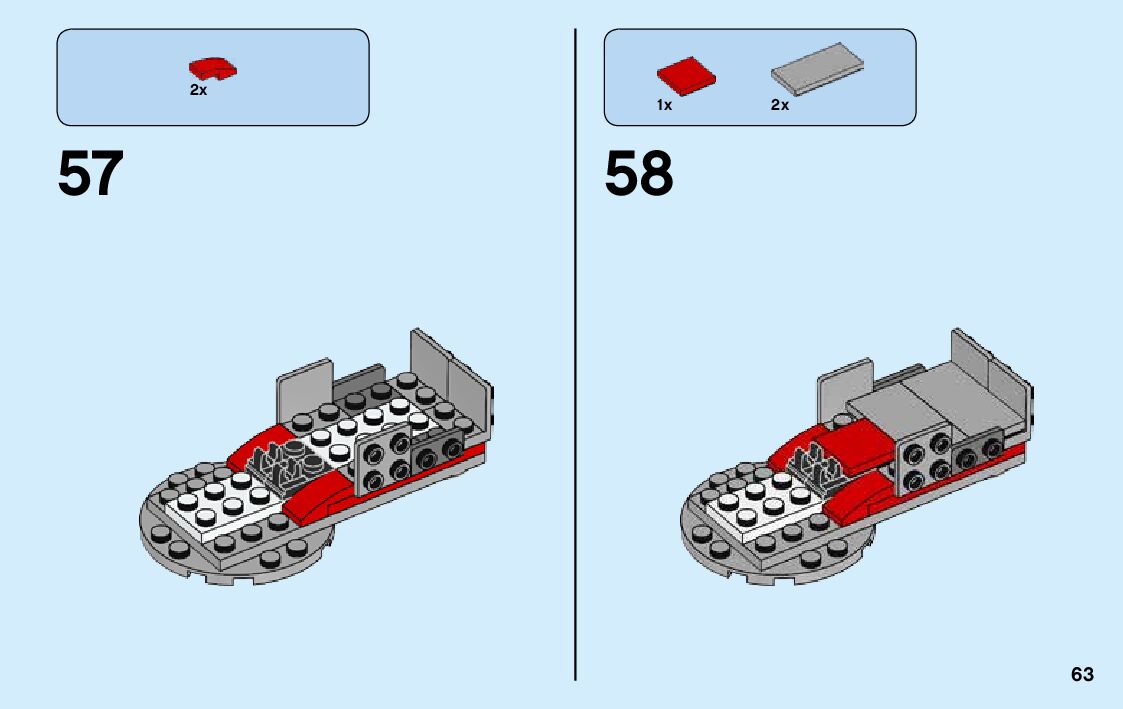 2x

57

1x 2x

58

63