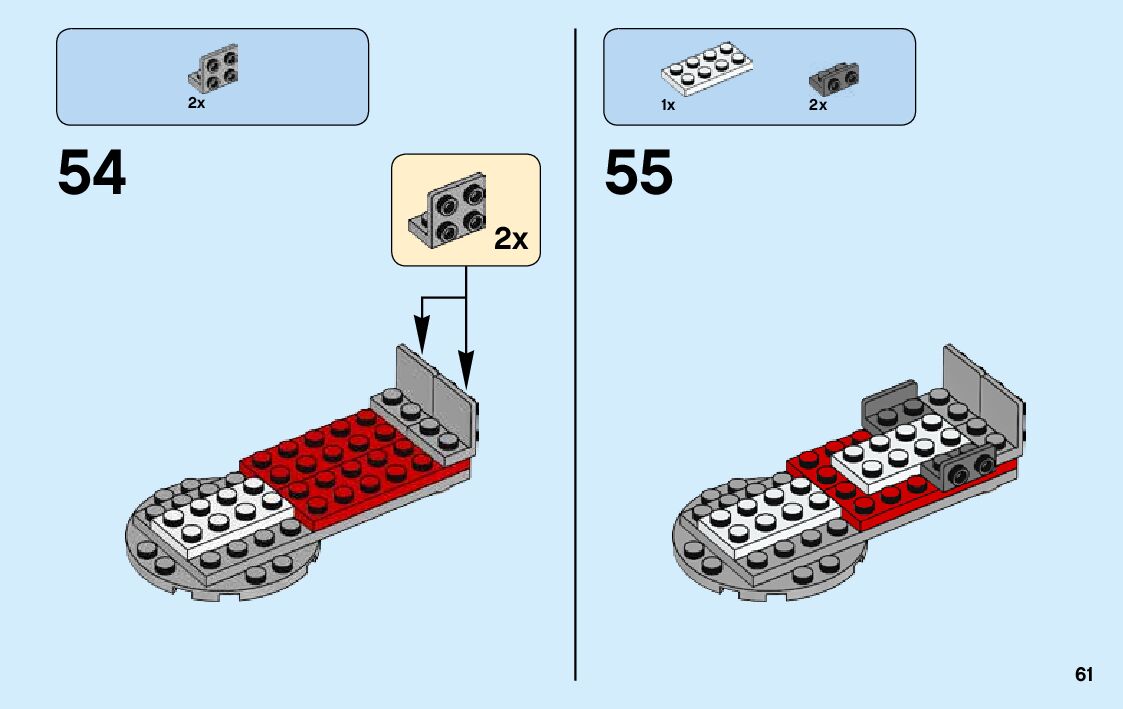 2x

54

2x

1x

2x

55

61