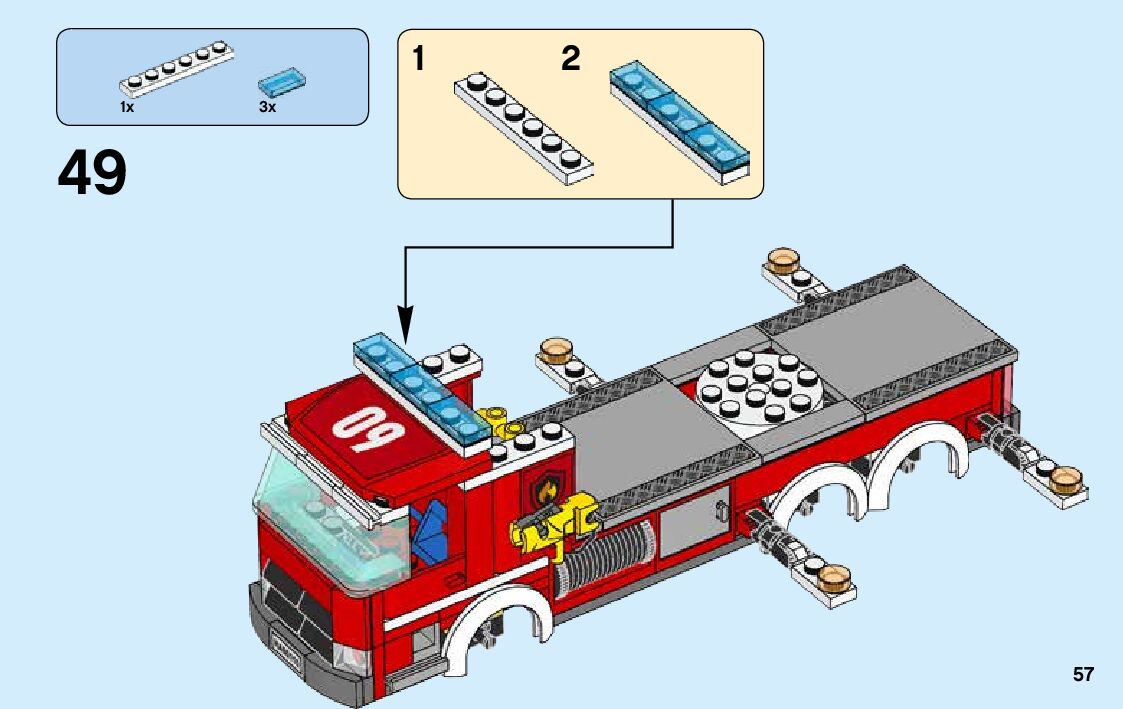 1x

3x

49

1

2

60

57