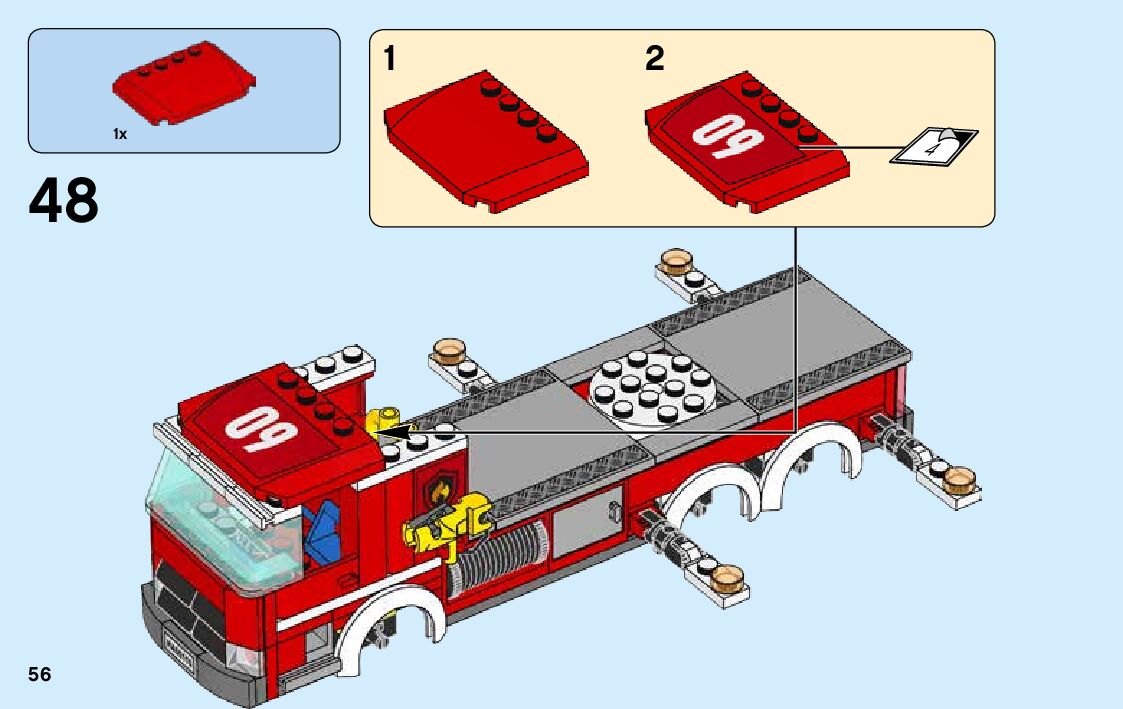 1x

48

1

2

60

4

60

56