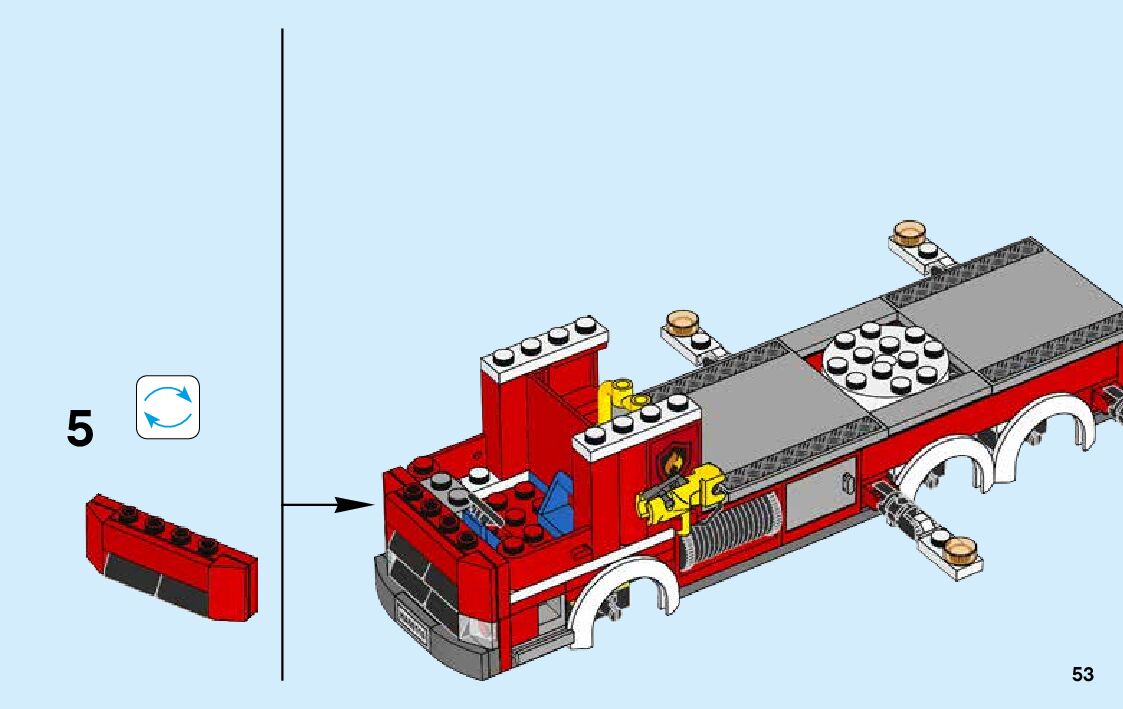 5

53