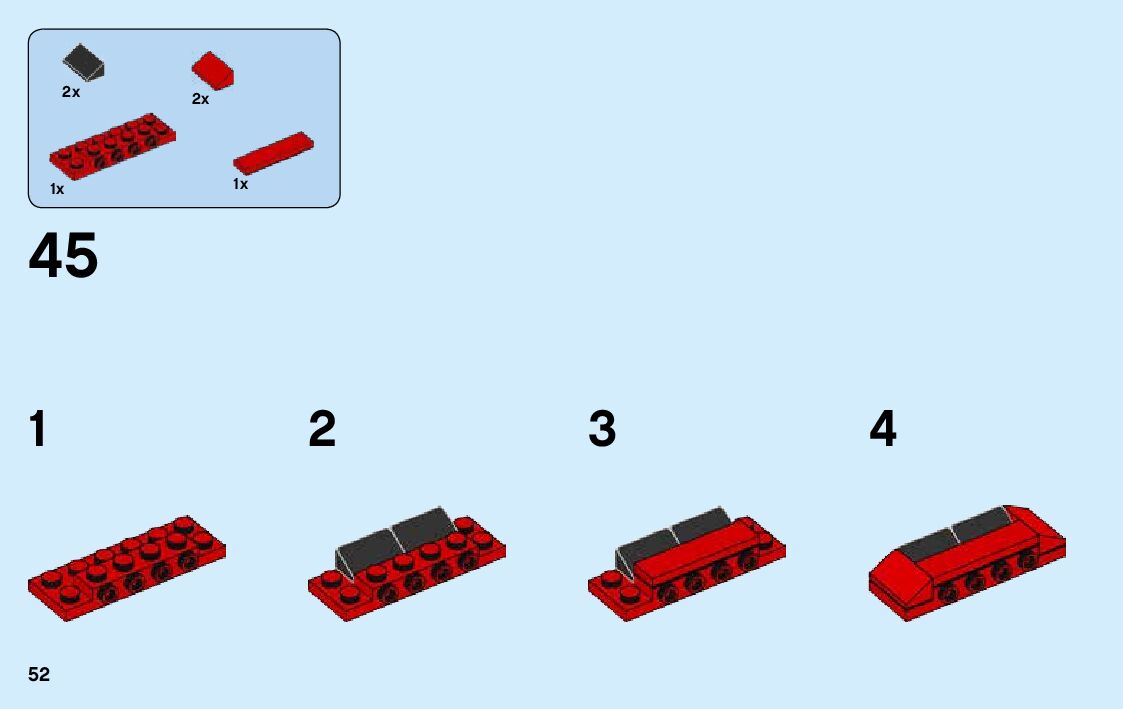 2x
2x
1x
1x

45

1

2

3

4

52