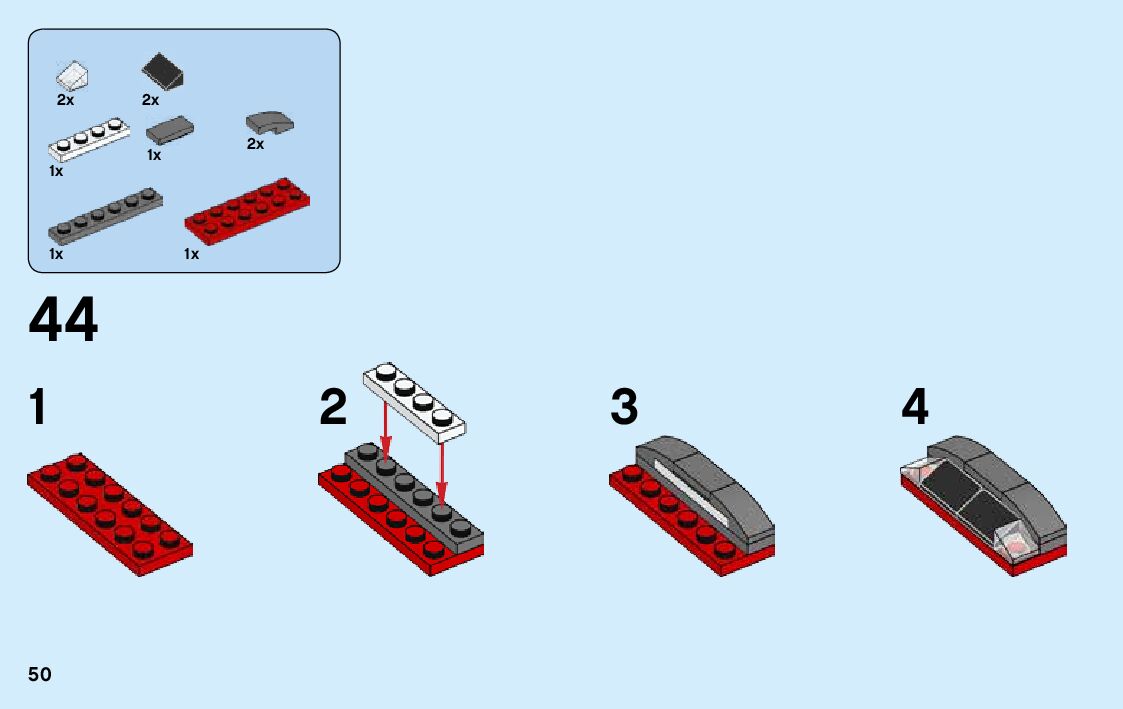 2x 2x
1x 1x 2x
1x 1x

44

1

2

3

4

50