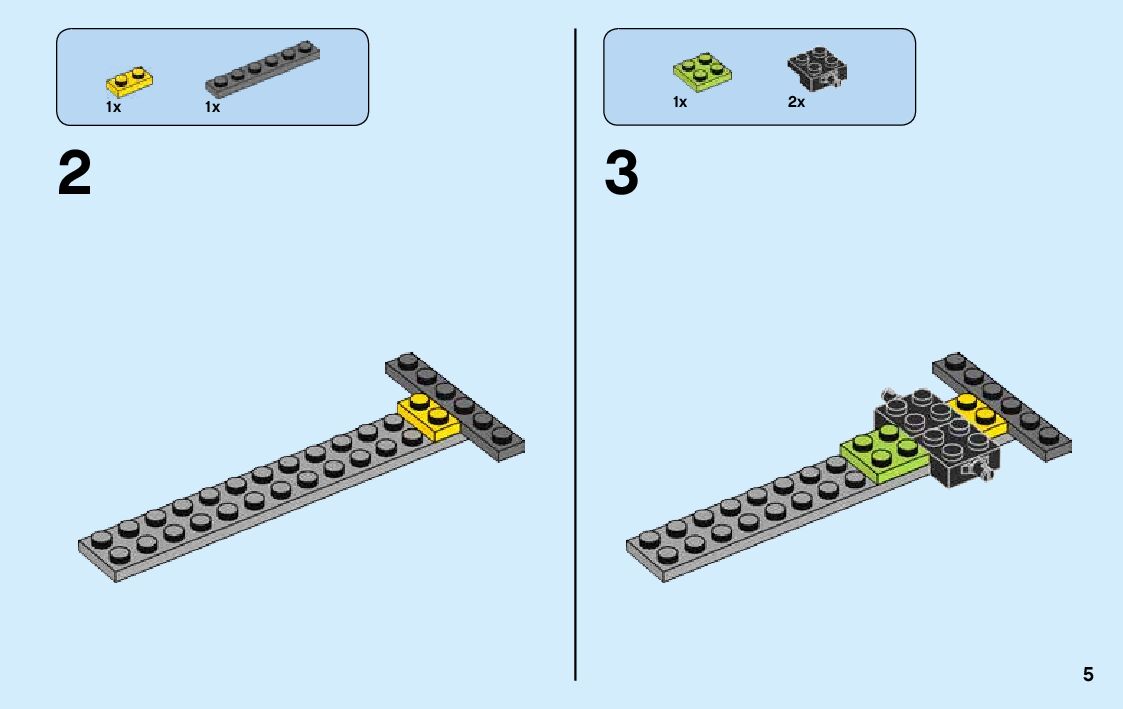 1x 1x

2

1x 2x

3

5