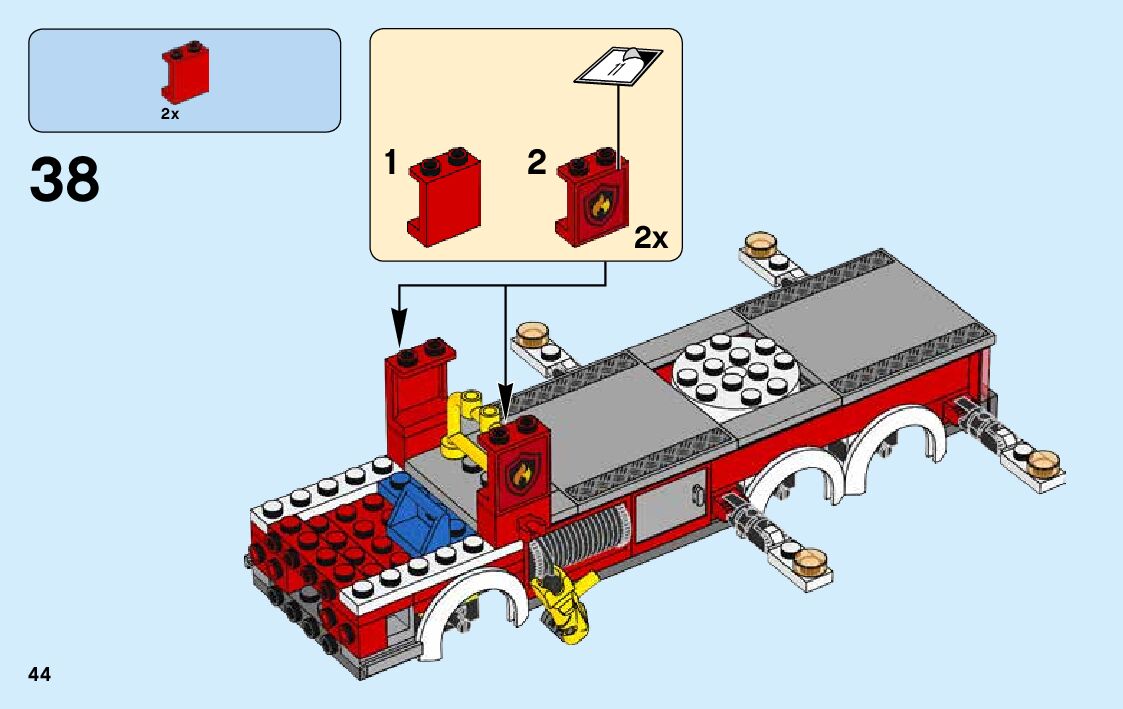 2x

38

1

2

2x

44