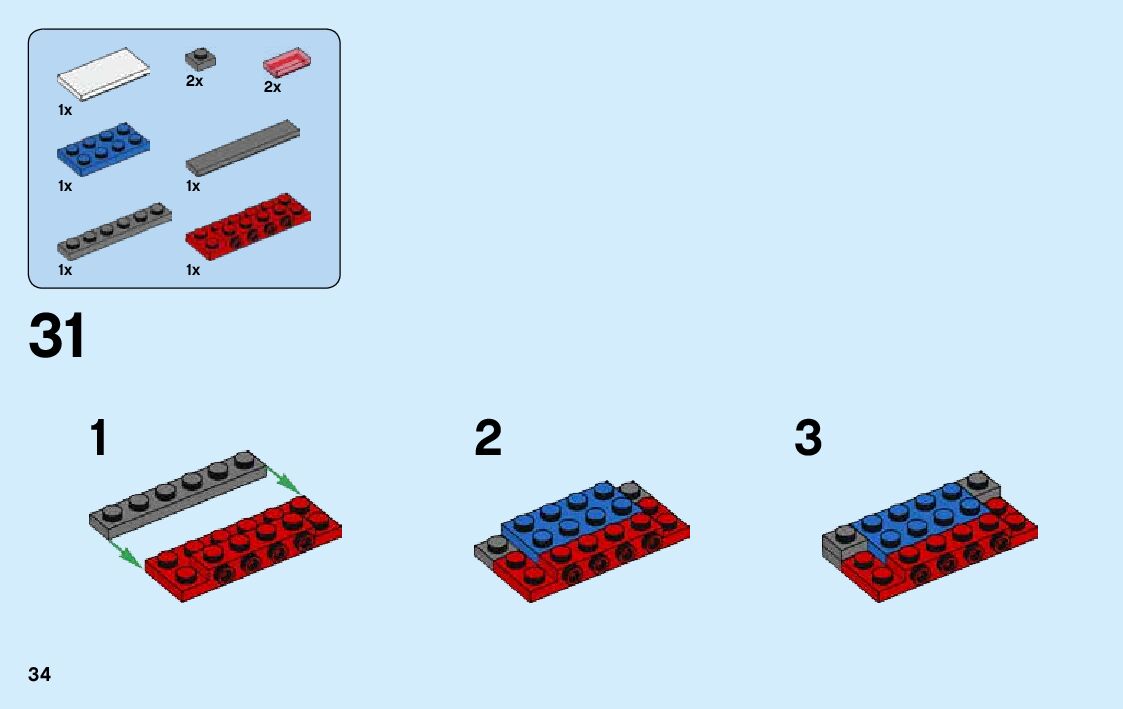 1x
2x
2x
1x
1x
1x
1x

31

1

2

3

34