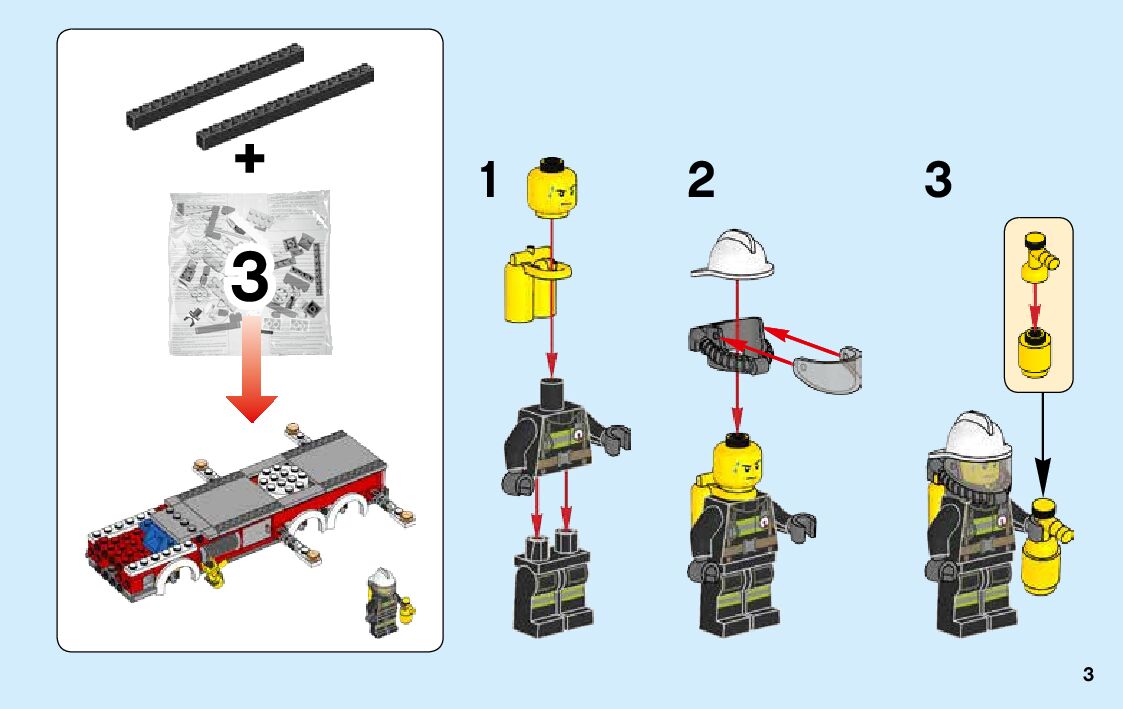 +

3

1

2

3

3