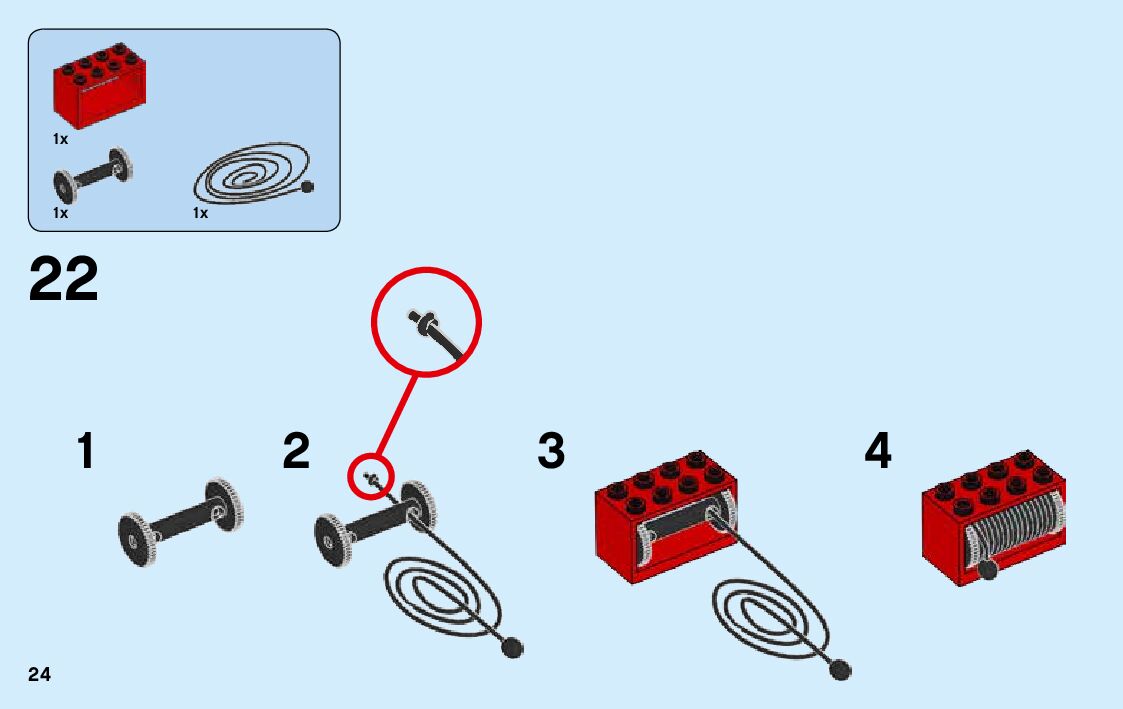 1x

1x

1x

22

1

2

3

4

24