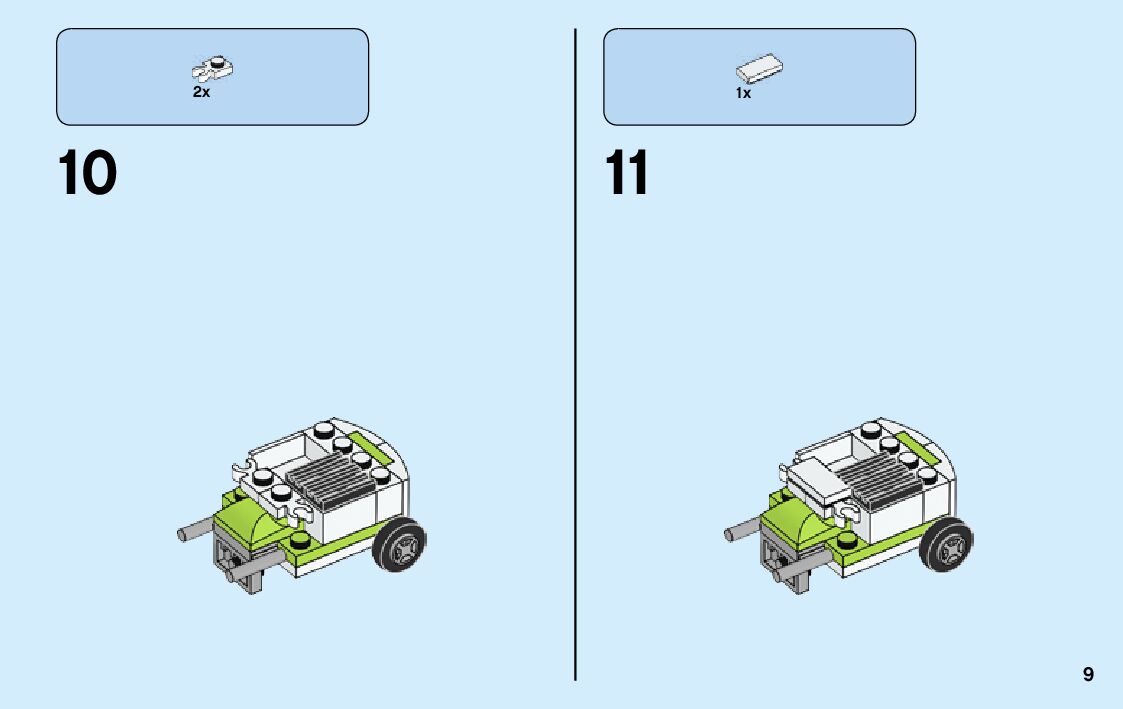 2x

10

1x

11

9