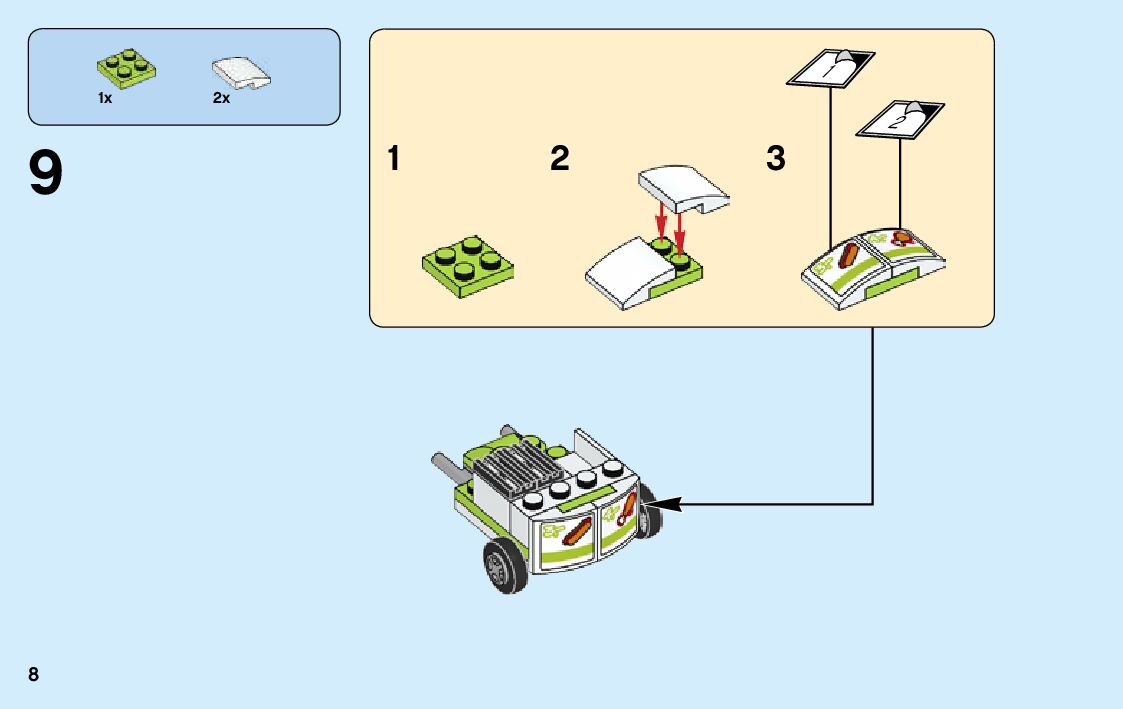 1x 2x

9

1

2

3

1

2

8