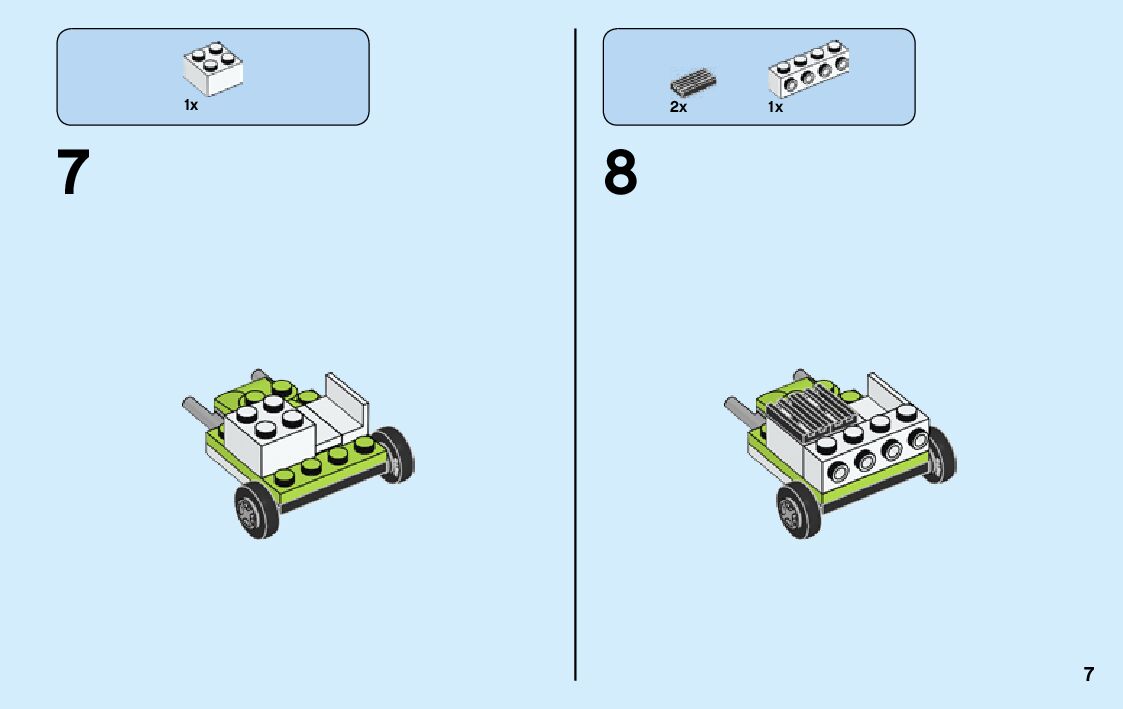 1x

7

2x 1x

8

7