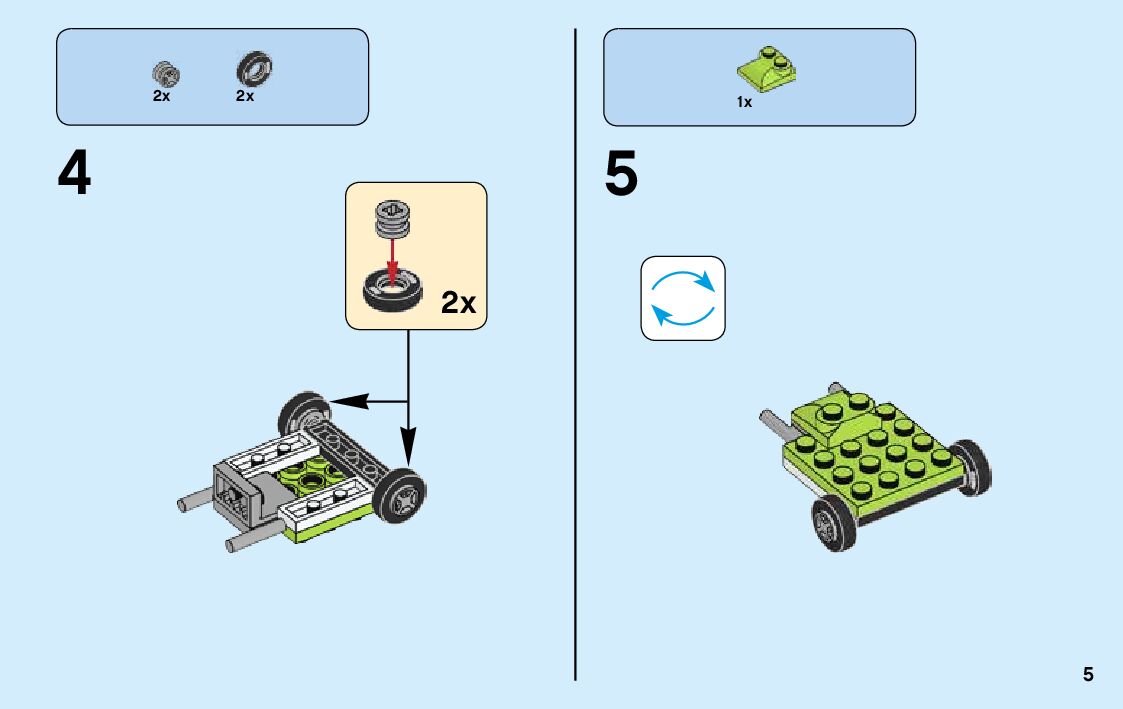 2x 2x

4

2x

1x

5

5