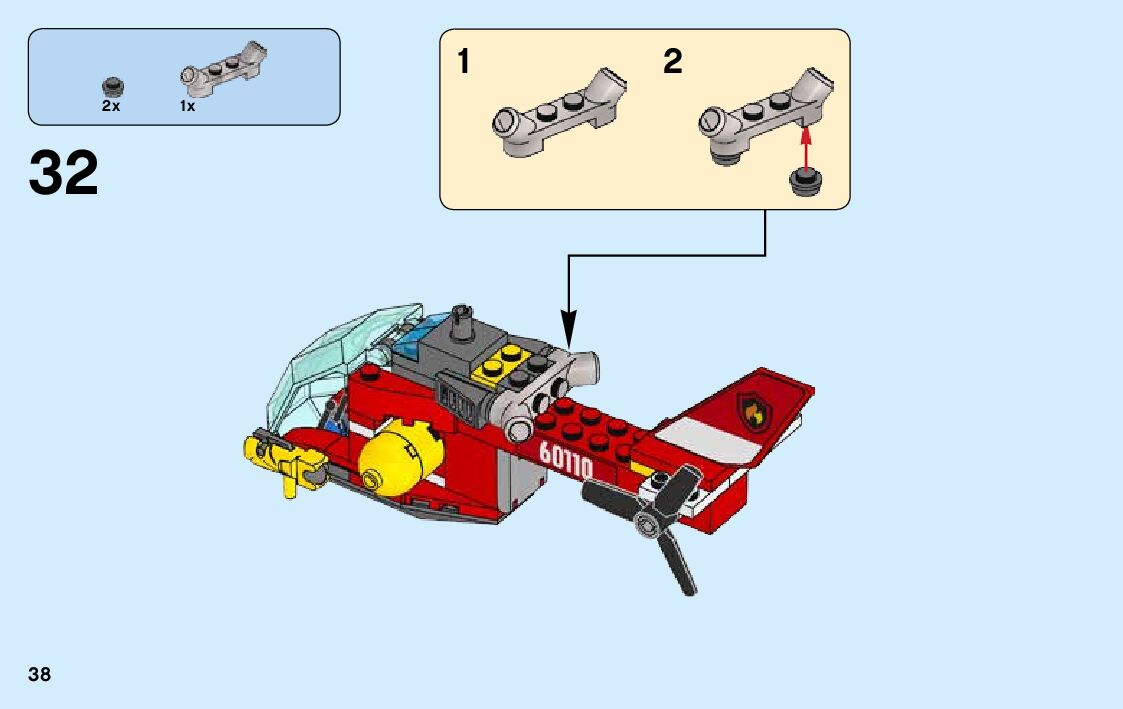 2x
1x

32

1
2

60110

38