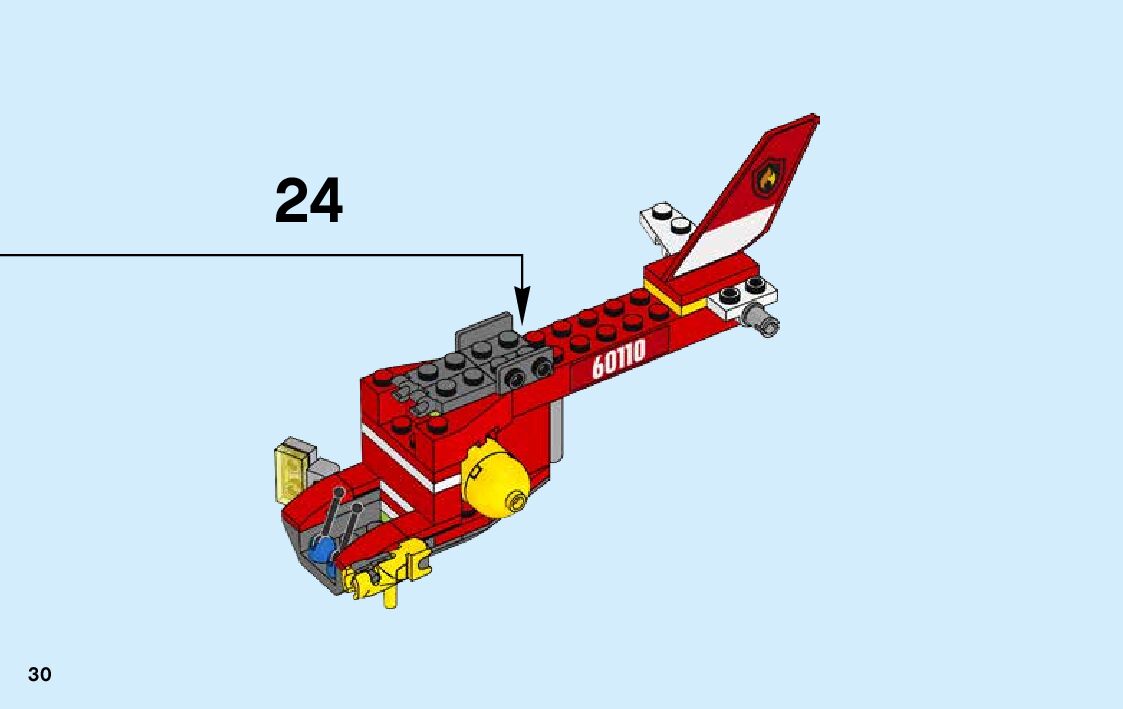 24

60110

30